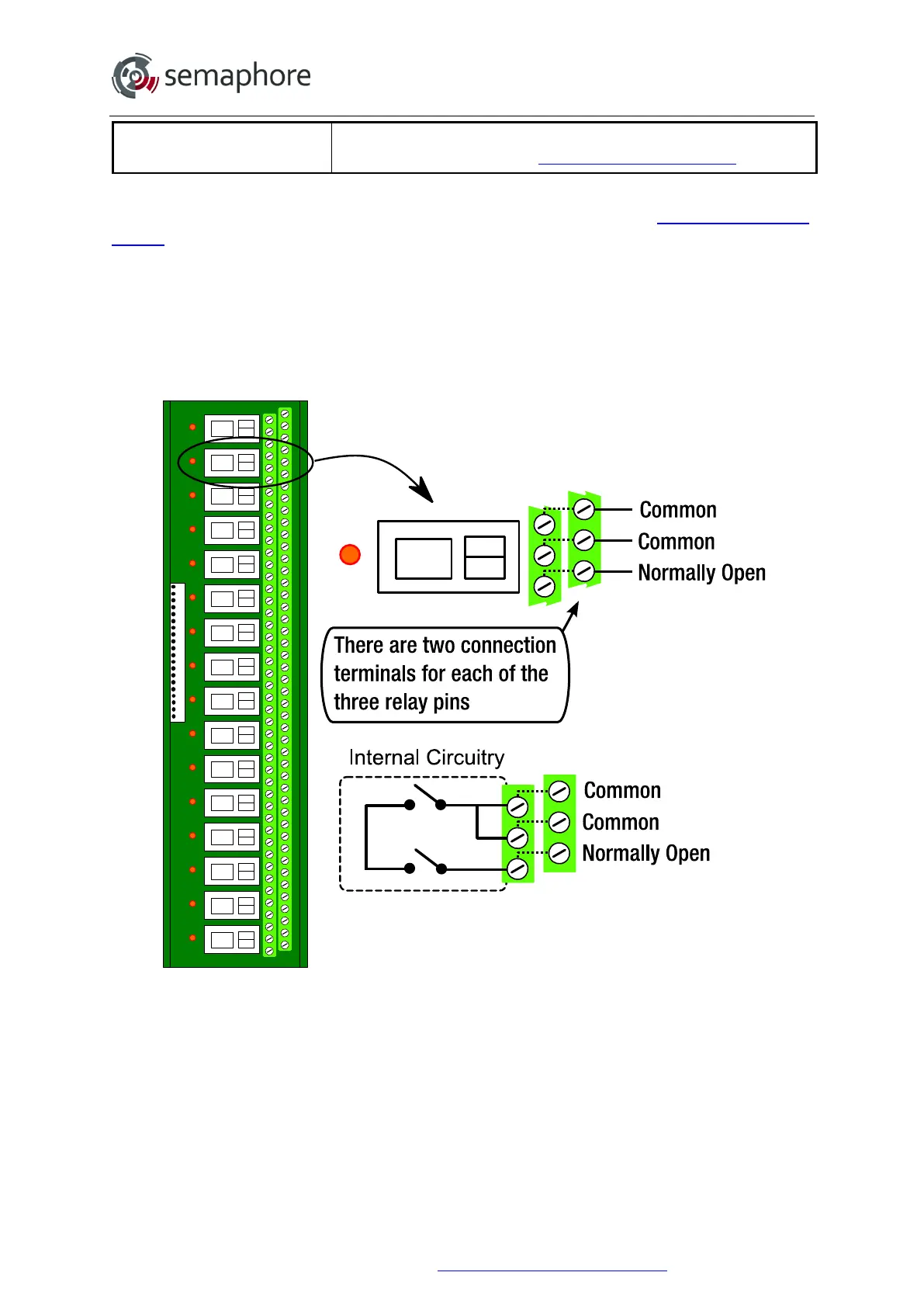 semaphore

Common
Common
Normally Open

There are two connection terminals for each of the three relay pins

Internal Circuitry

Common
Common
Normally Open