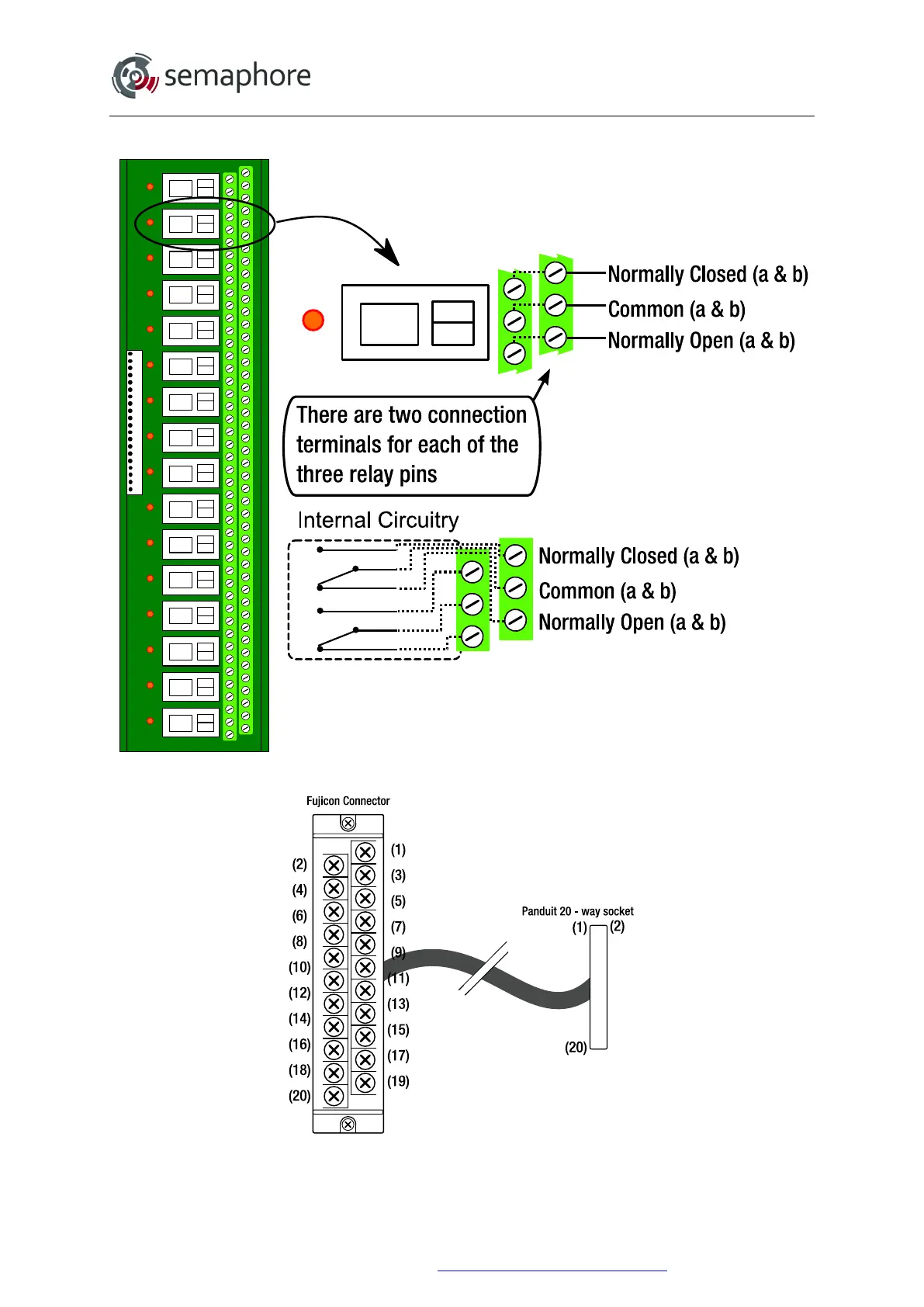 semaphore

Normally Closed (a & b)
Common (a & b)
Normally Open (a & b)

There are two connection terminals for each of the three relay pins

Internal Circuitry

Normally Closed (a & b)
Common (a & b)
Normally Open (a & b)

Fujicon Connector

(2)
(4)
(6)
(8)
(10)
(12)
(14)
(16)
(18)
(20)

(1)
(3)
(5)
(7)
(9)
(11)
(13)
(15)
(17)
(19)

Panduit 20 - way socket
(1) (2)
(20)