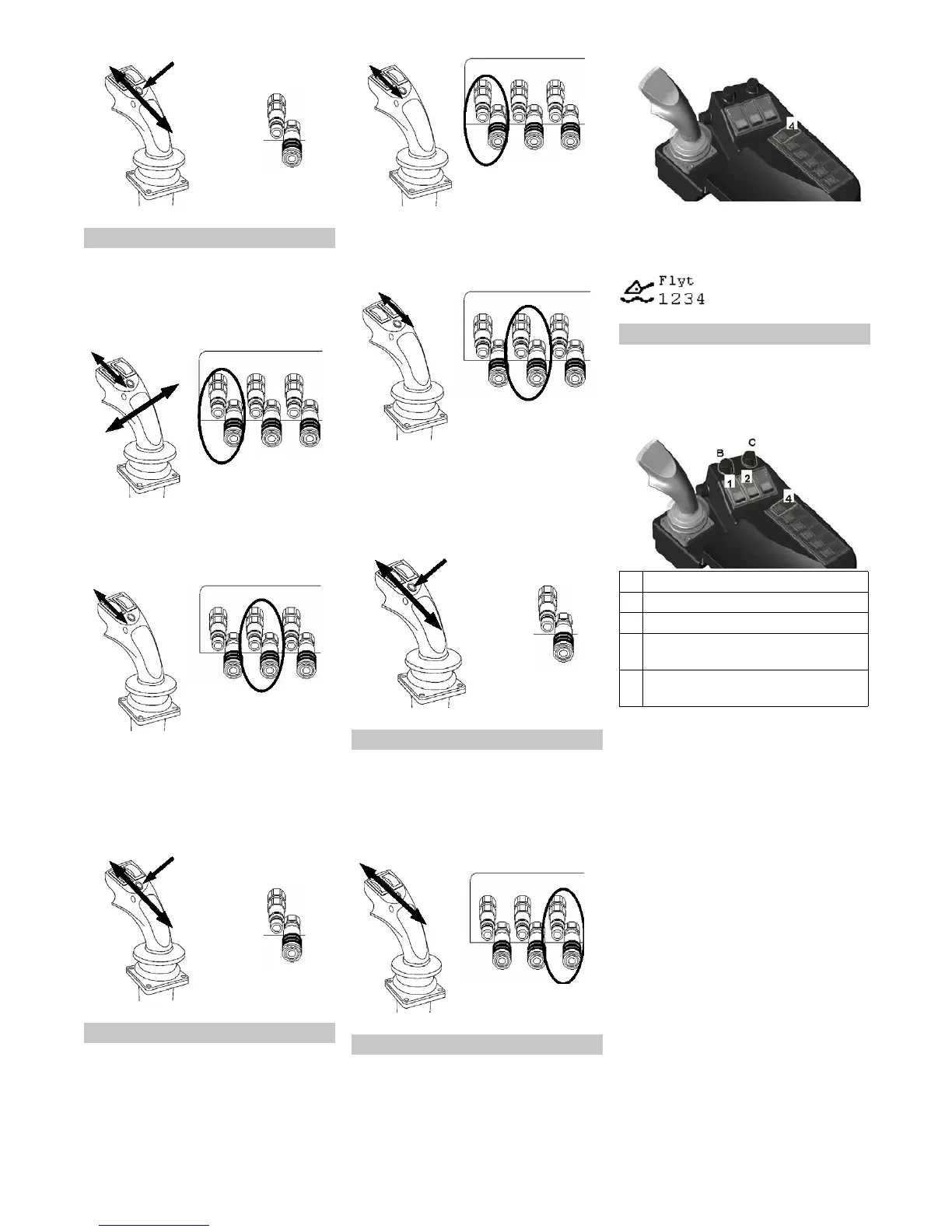 4

Flyt
1234

B
C
1
2
4