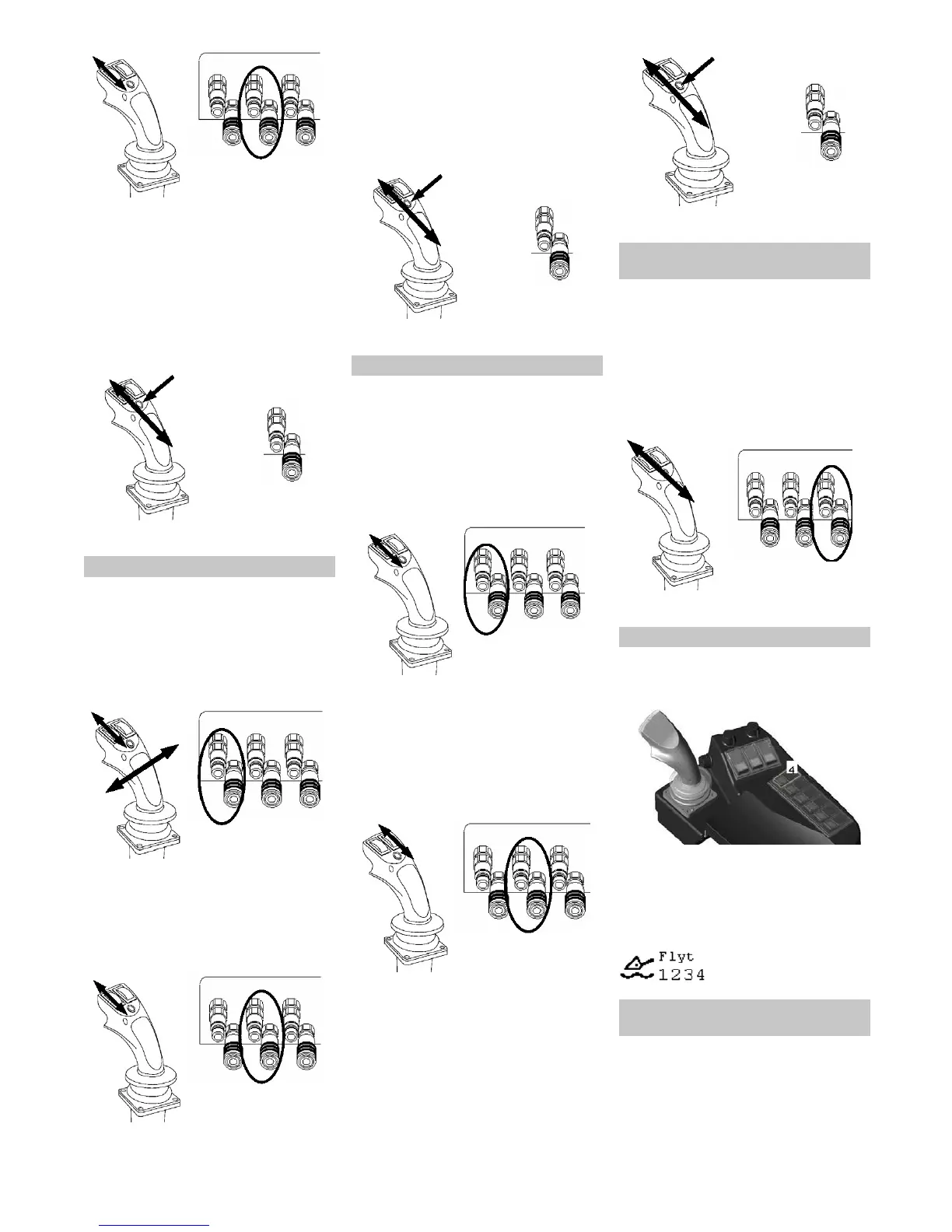 4

Flyt
1234