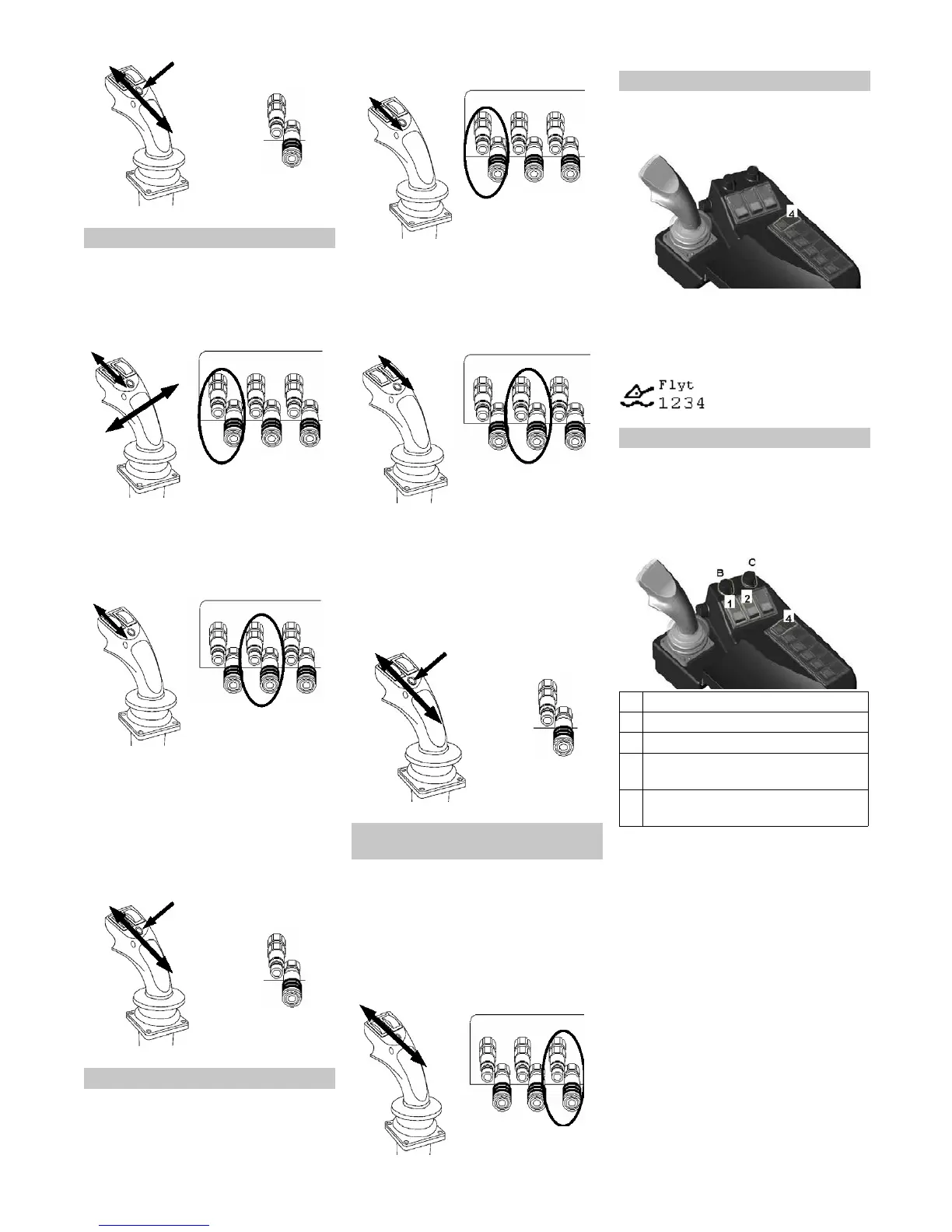 4

Flyt
1234

B C
1 2
4