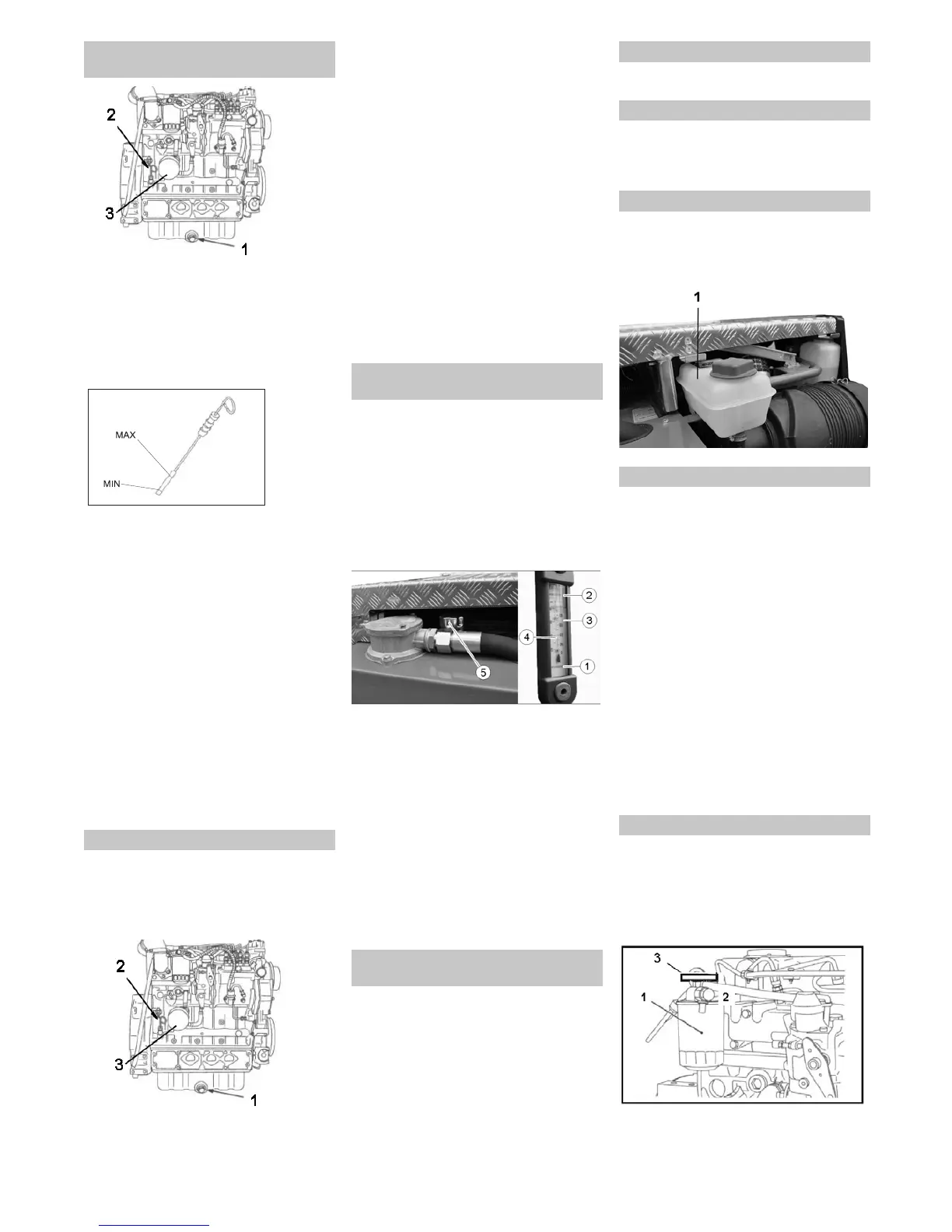 2

3

1

MAX

MIN

2

3

1

2

3

4

1

5

1

3

1

2