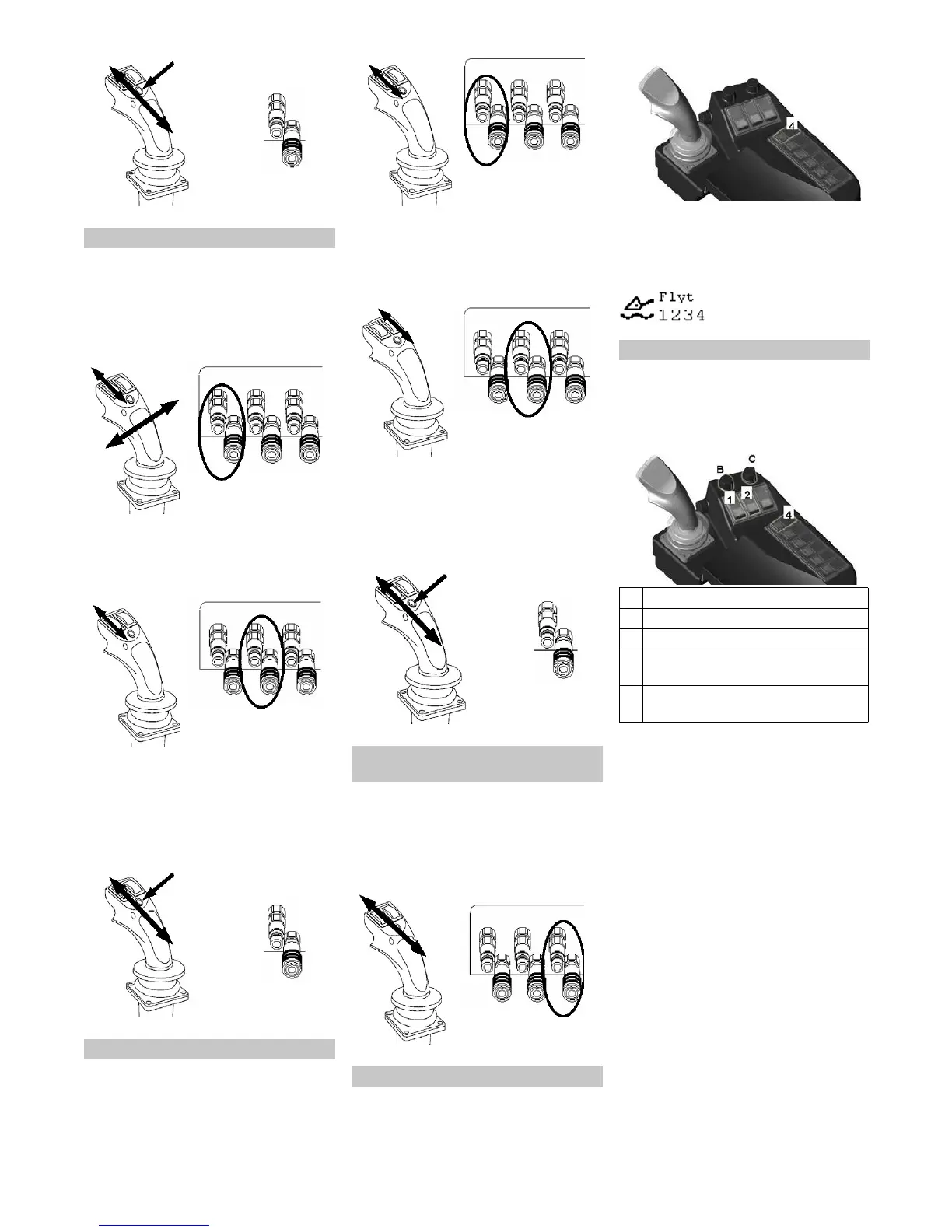 4

Flyt
1234

B C
1 2
4