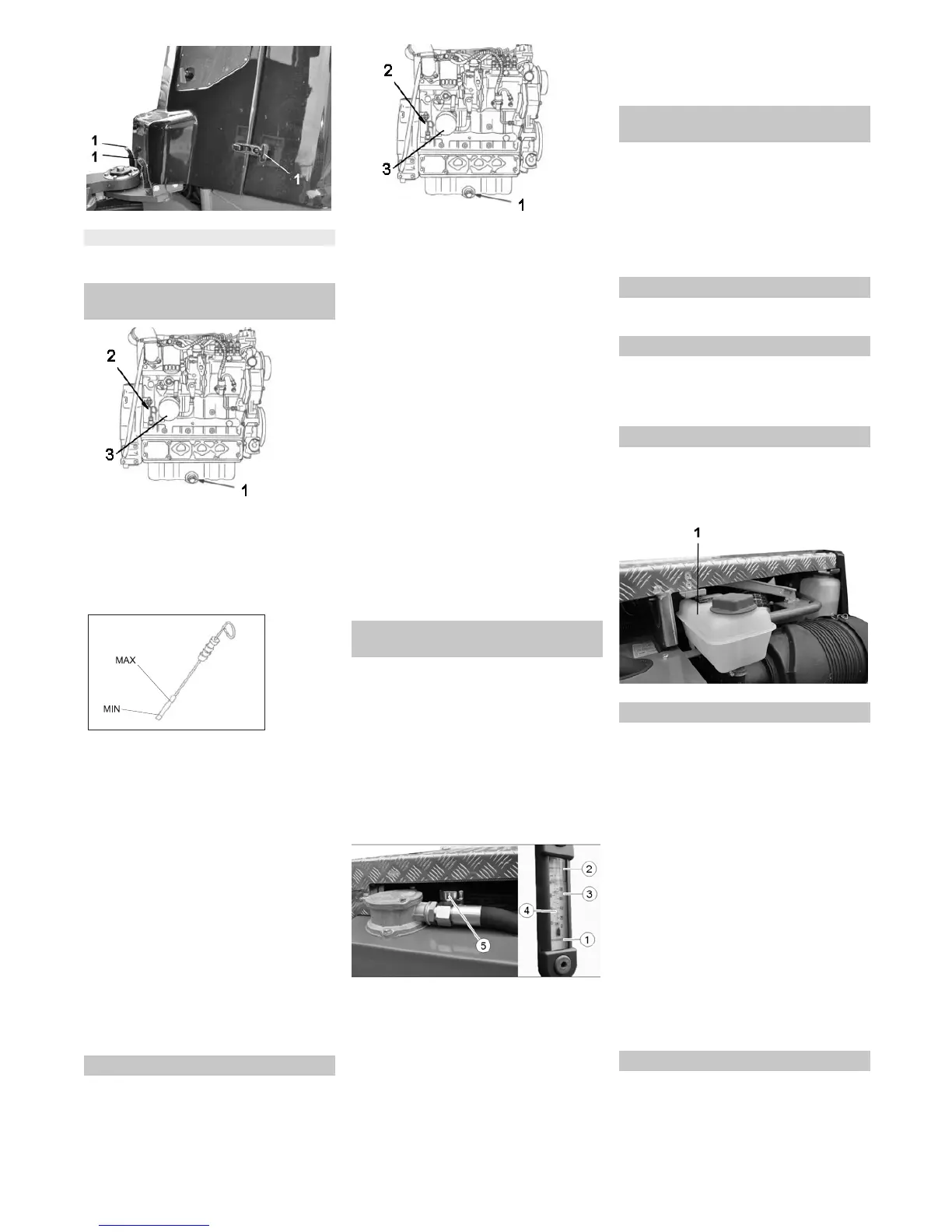 1
1
1

2
3
1

MAX
MIN

2
3
1

2
3
4
1
5

1