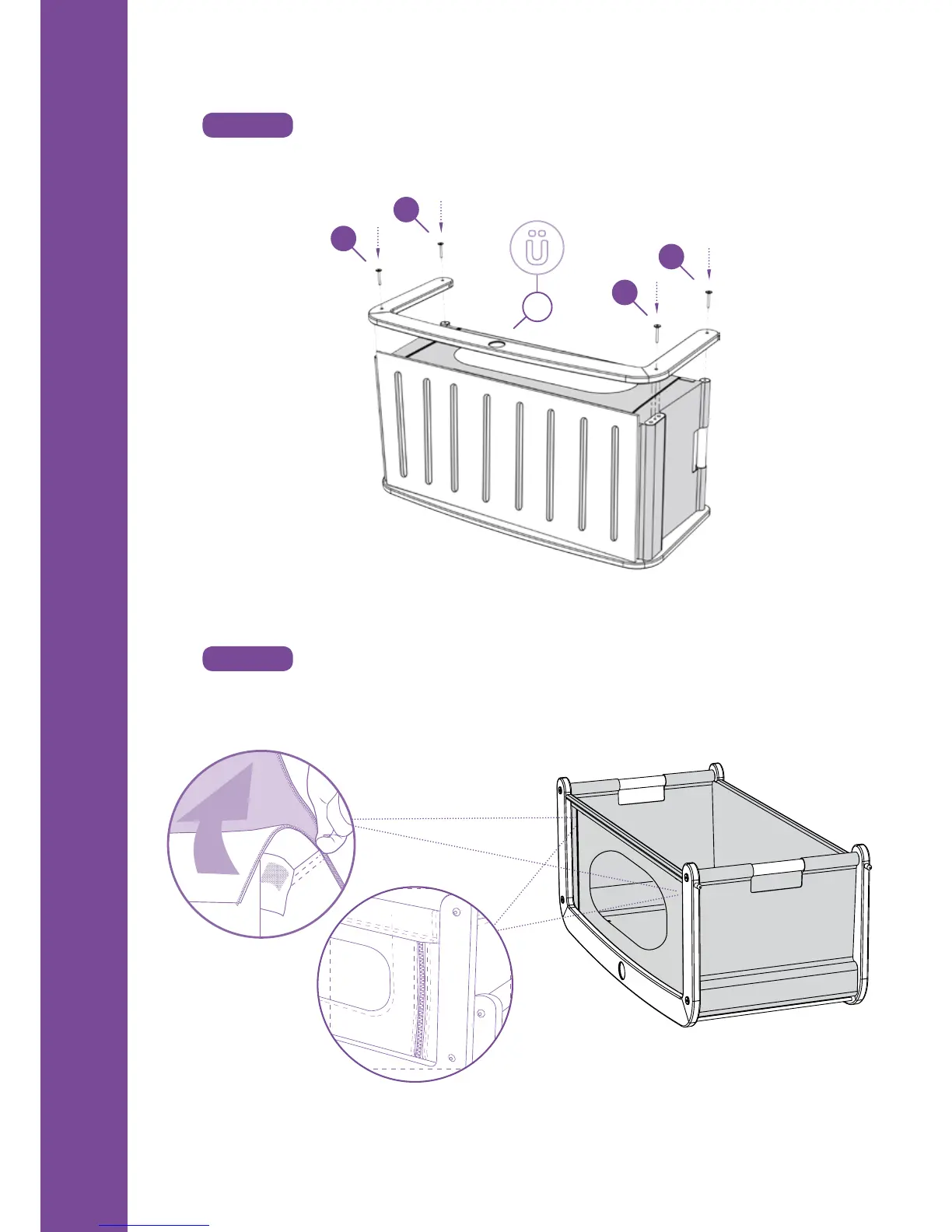 Ü