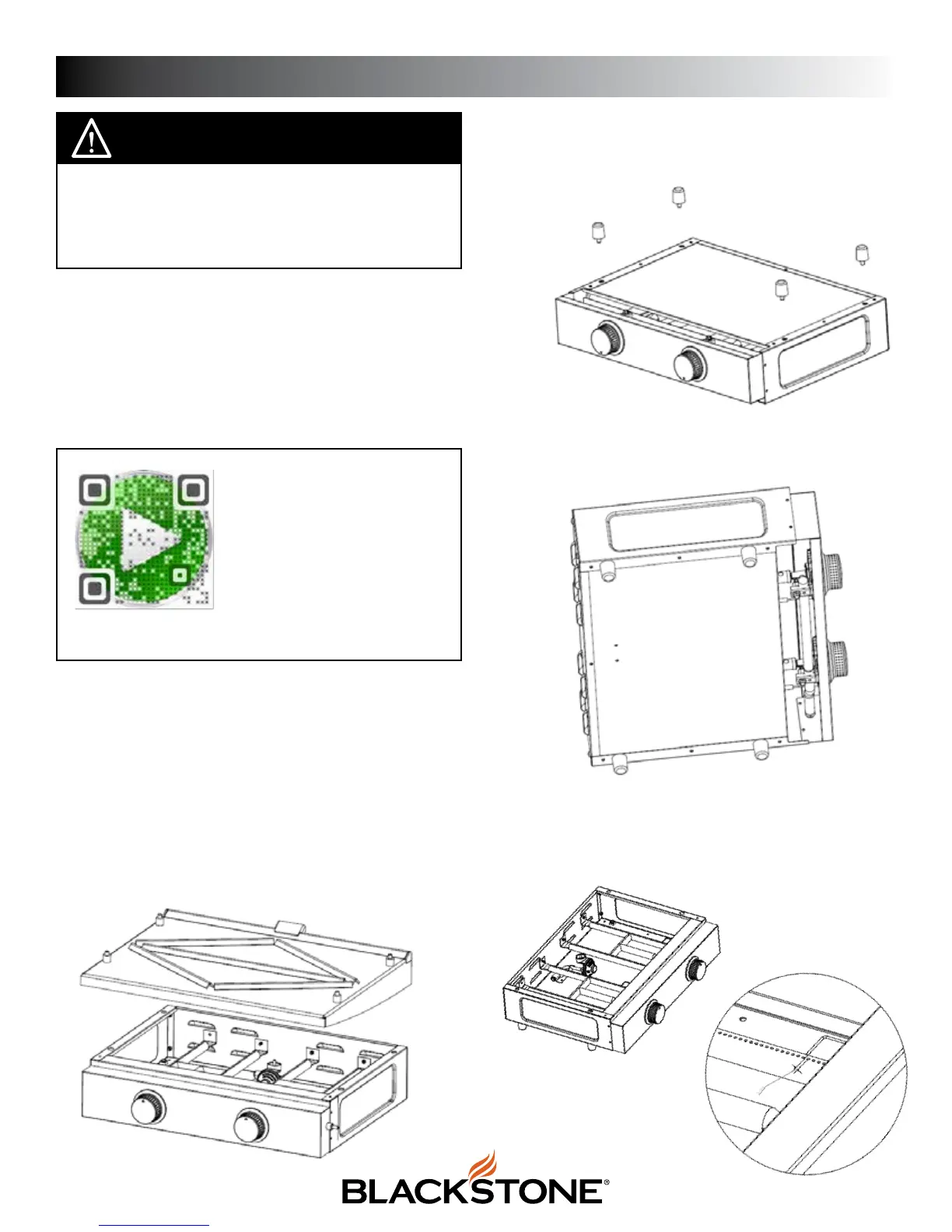 BLACKSTONE®