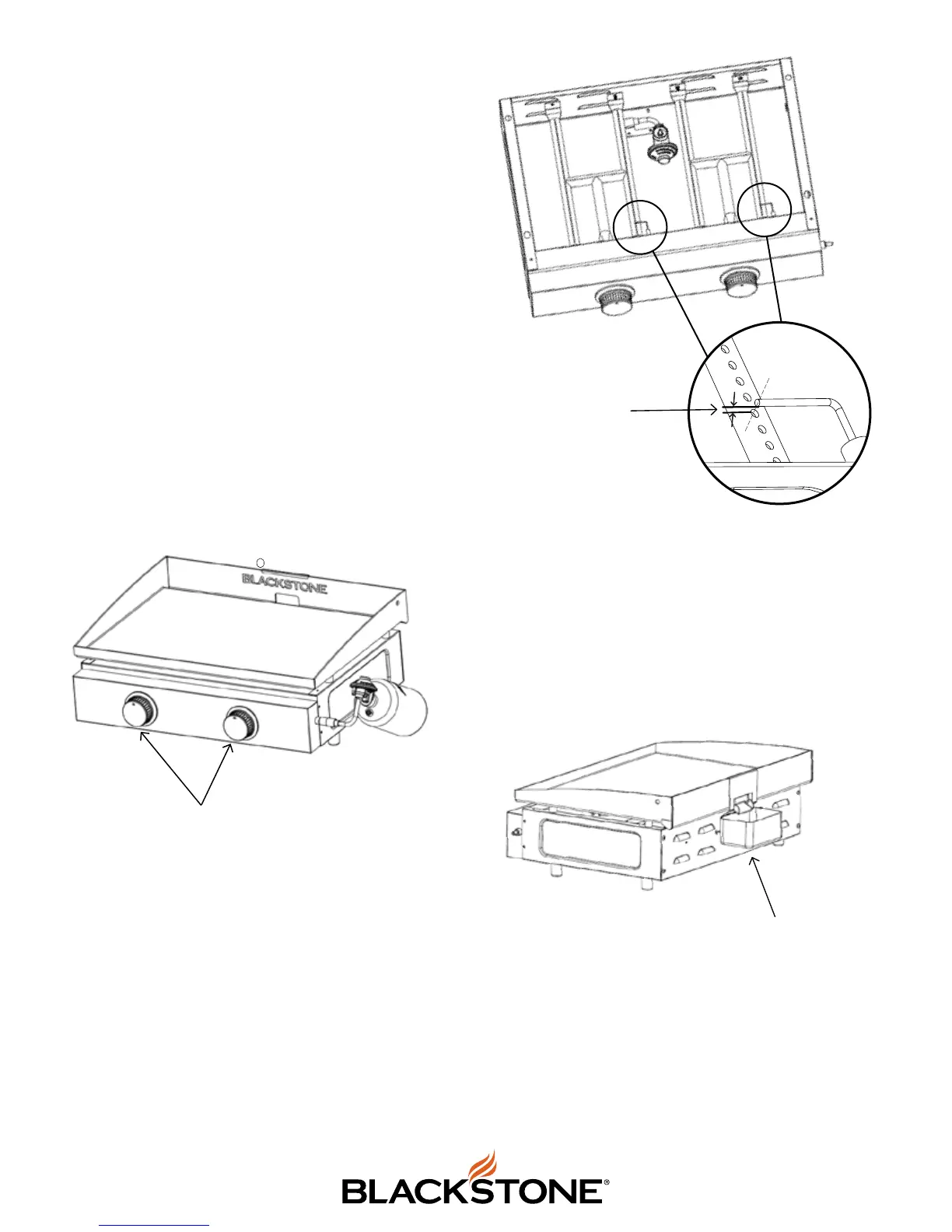 BLACKSTONE

BLACKSTONE®