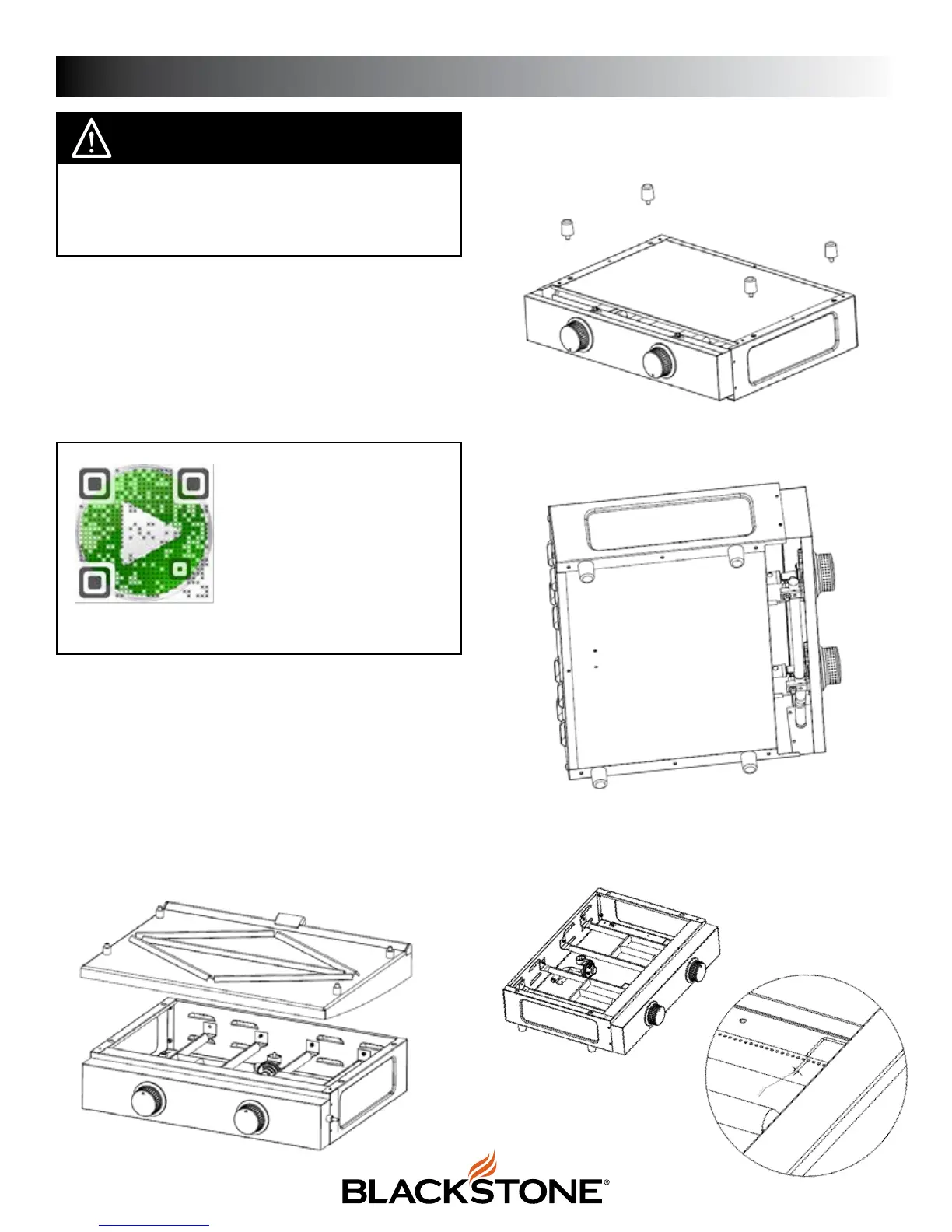 BLACKSTONE®