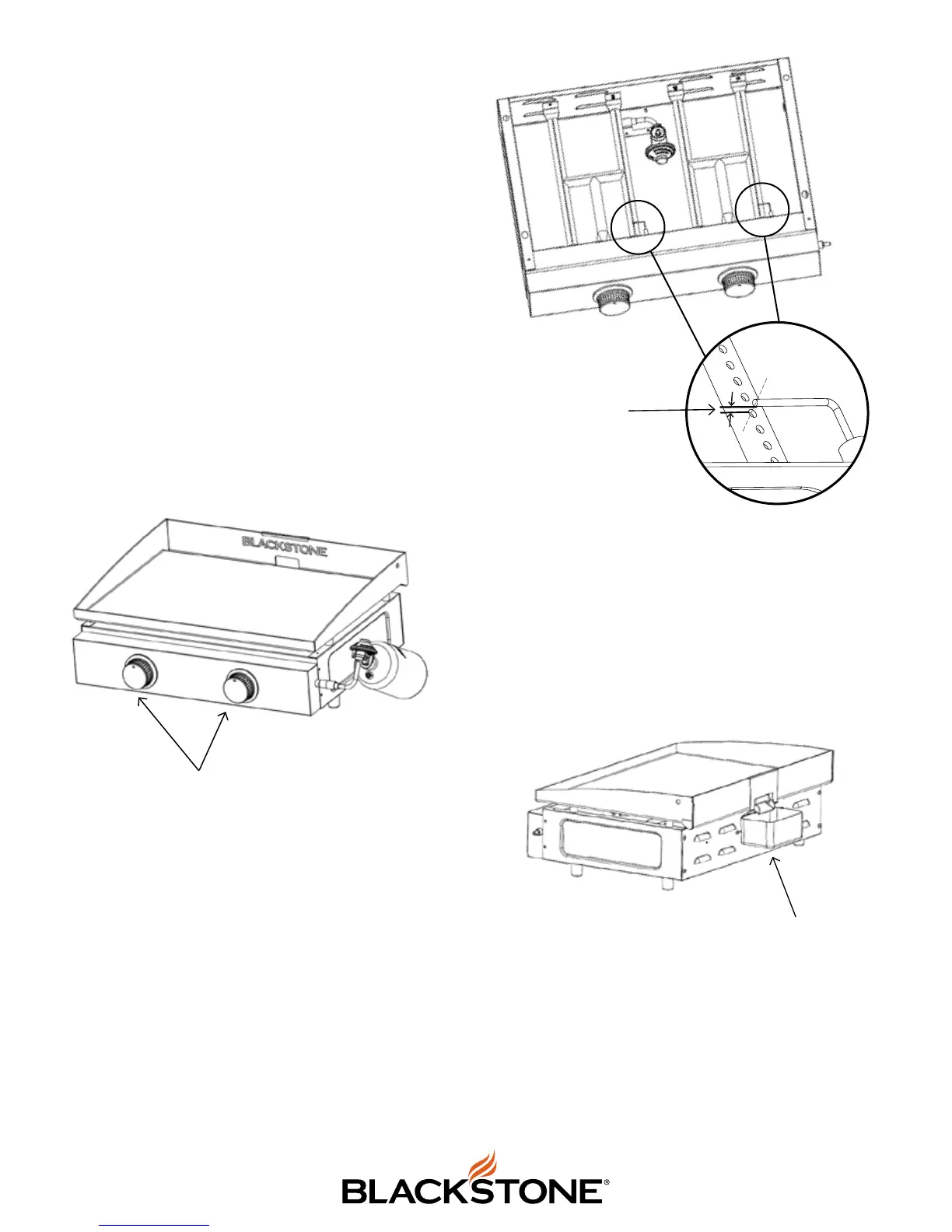 BLACKSTONE

BLACKSTONE®