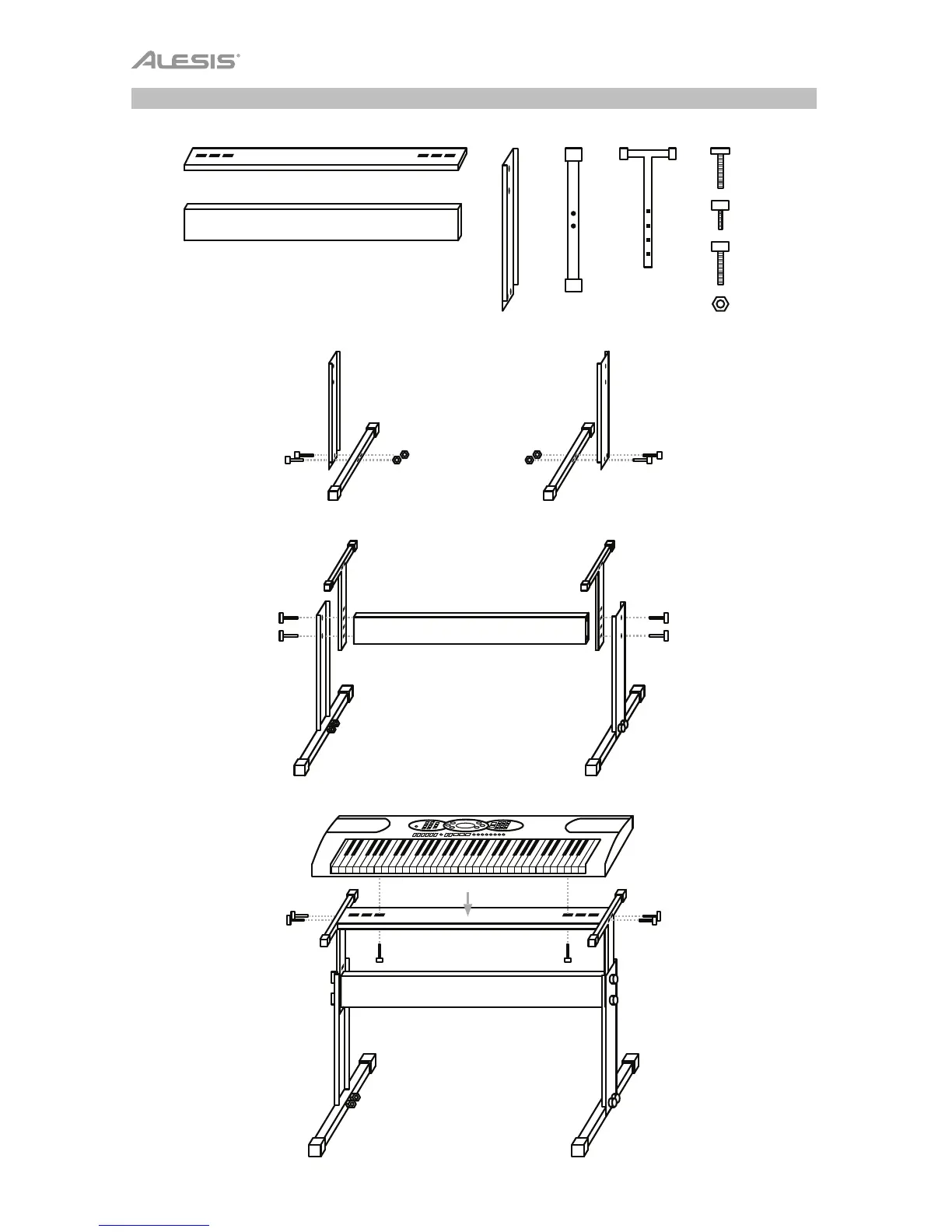 ALESIS