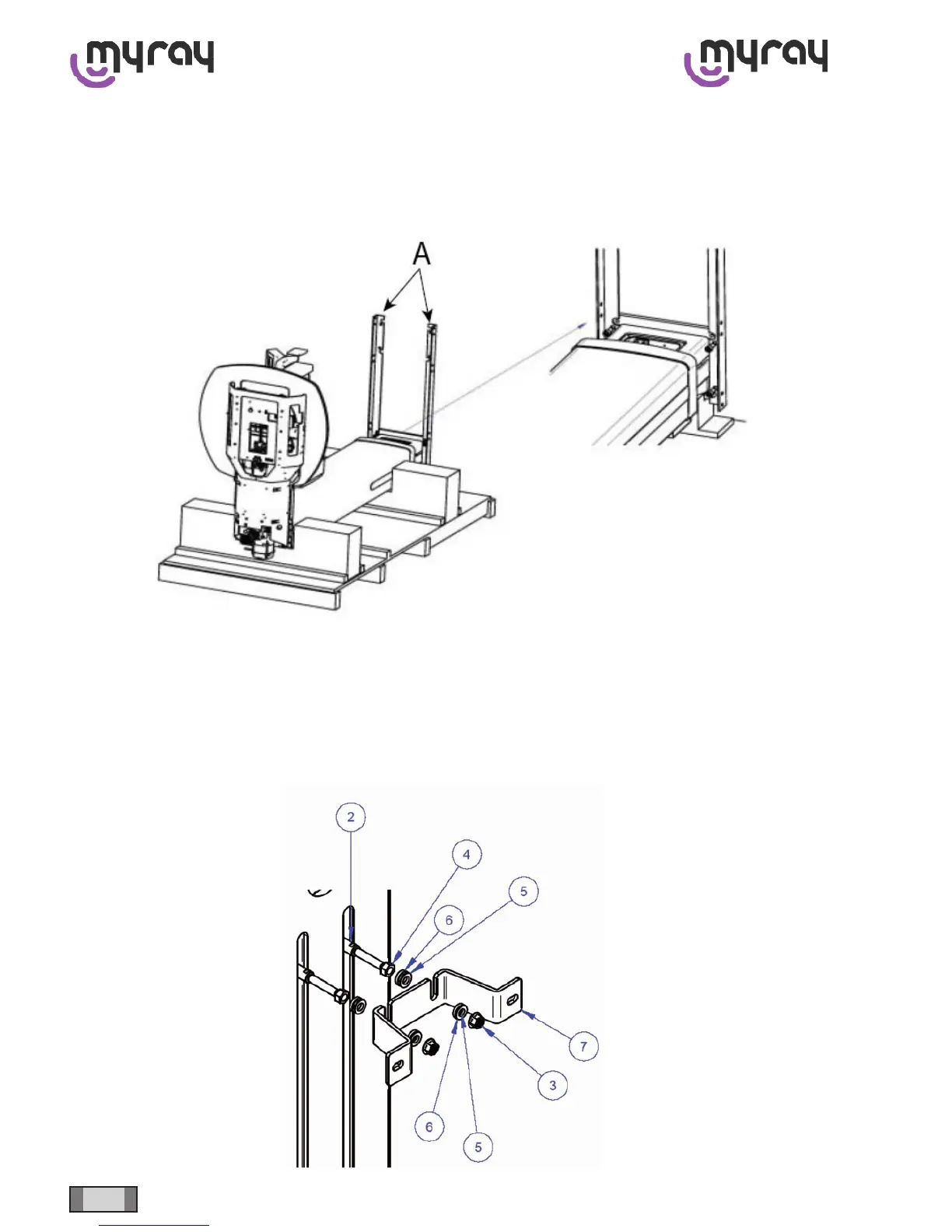 myray

myray

A

2

4

5

6

7

3

6

5