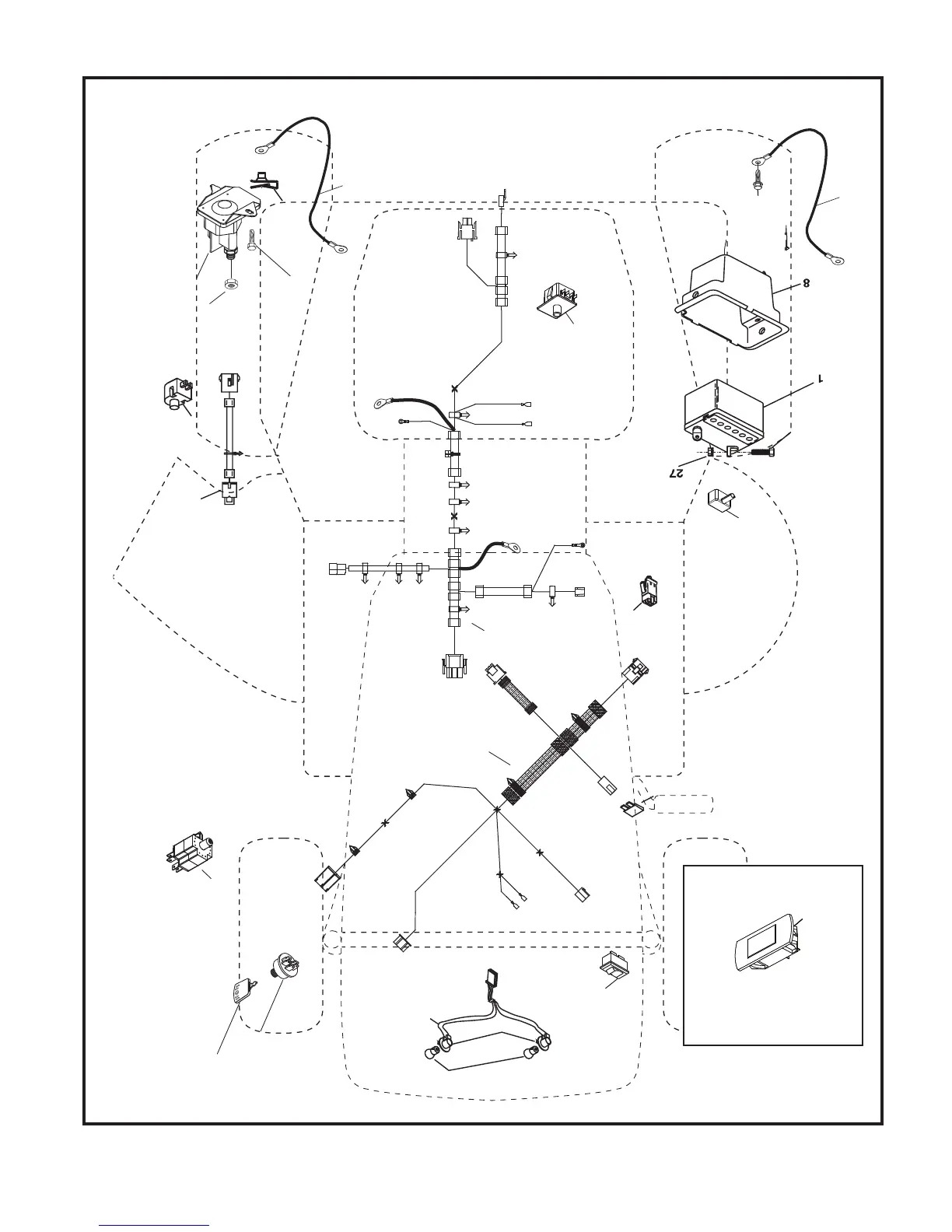 8

1

27