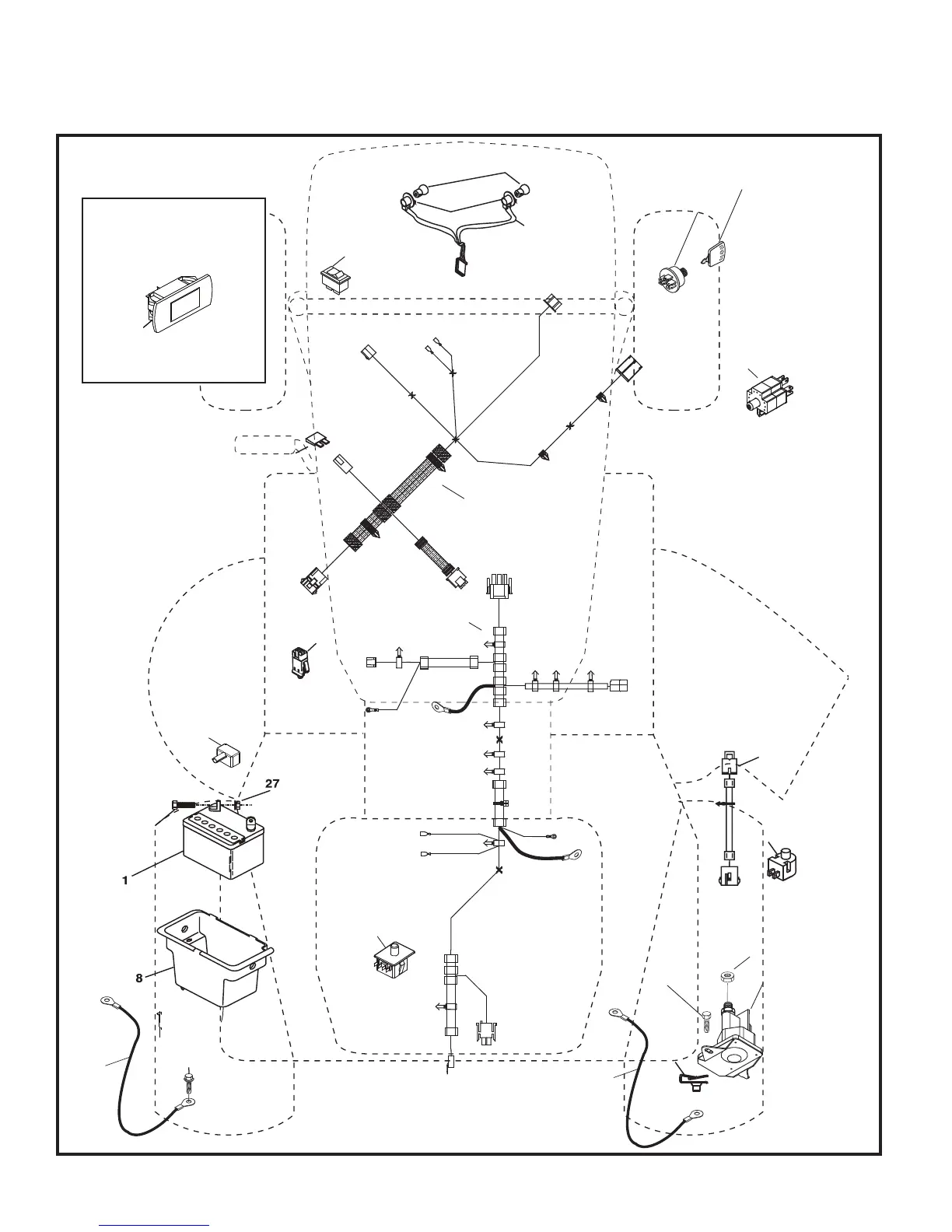 27

1

8