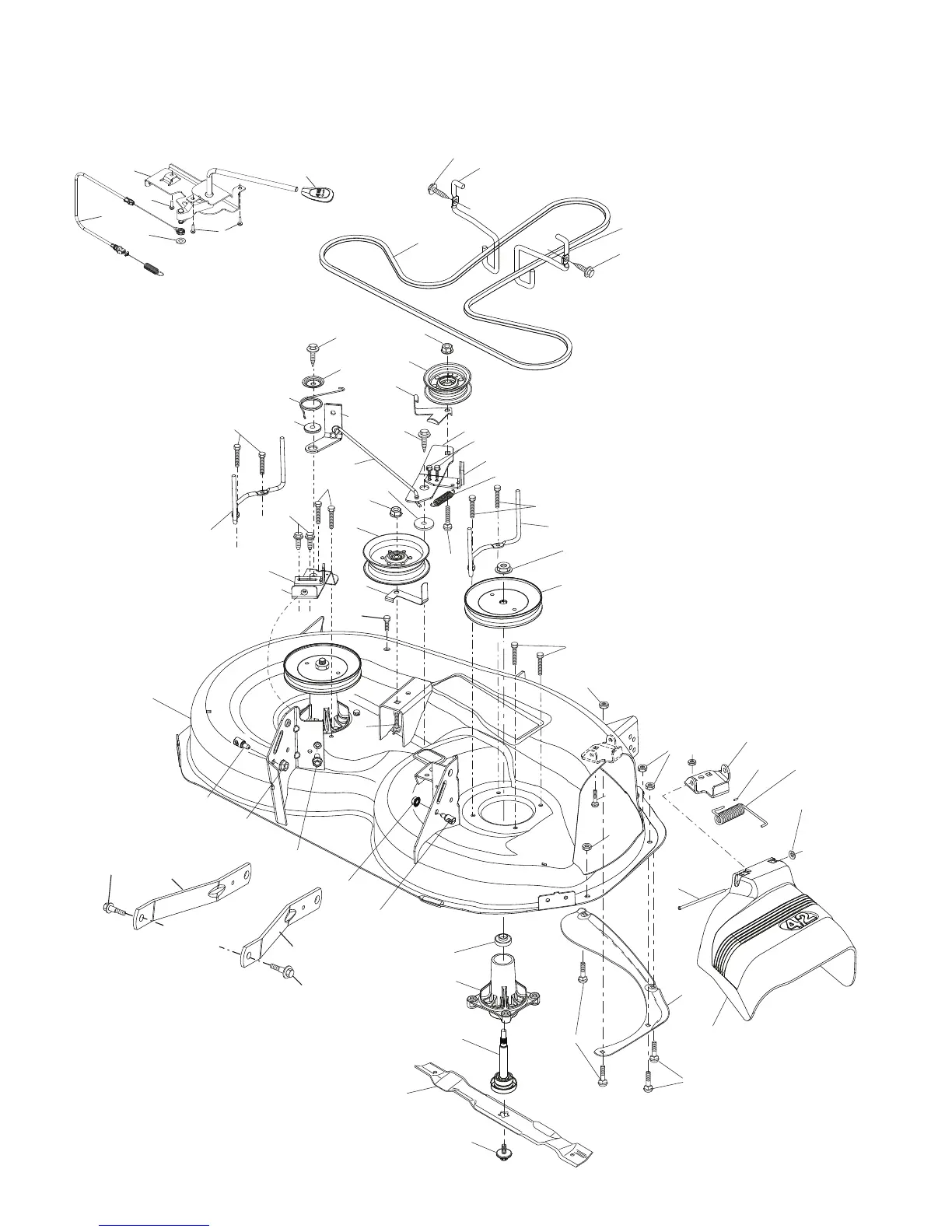 42