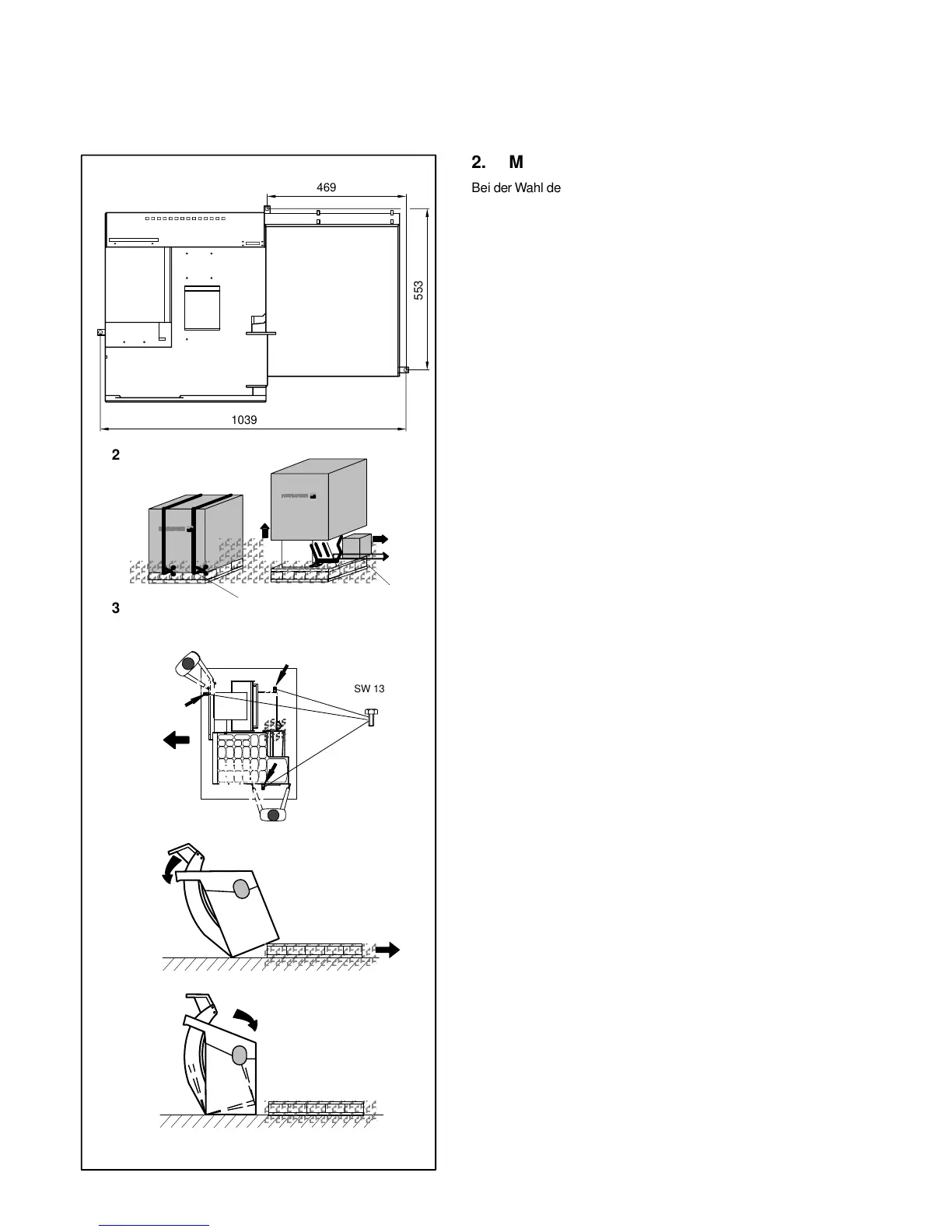 469

553

1039

2

3

SW 13

2. M

Bei der Wahl de