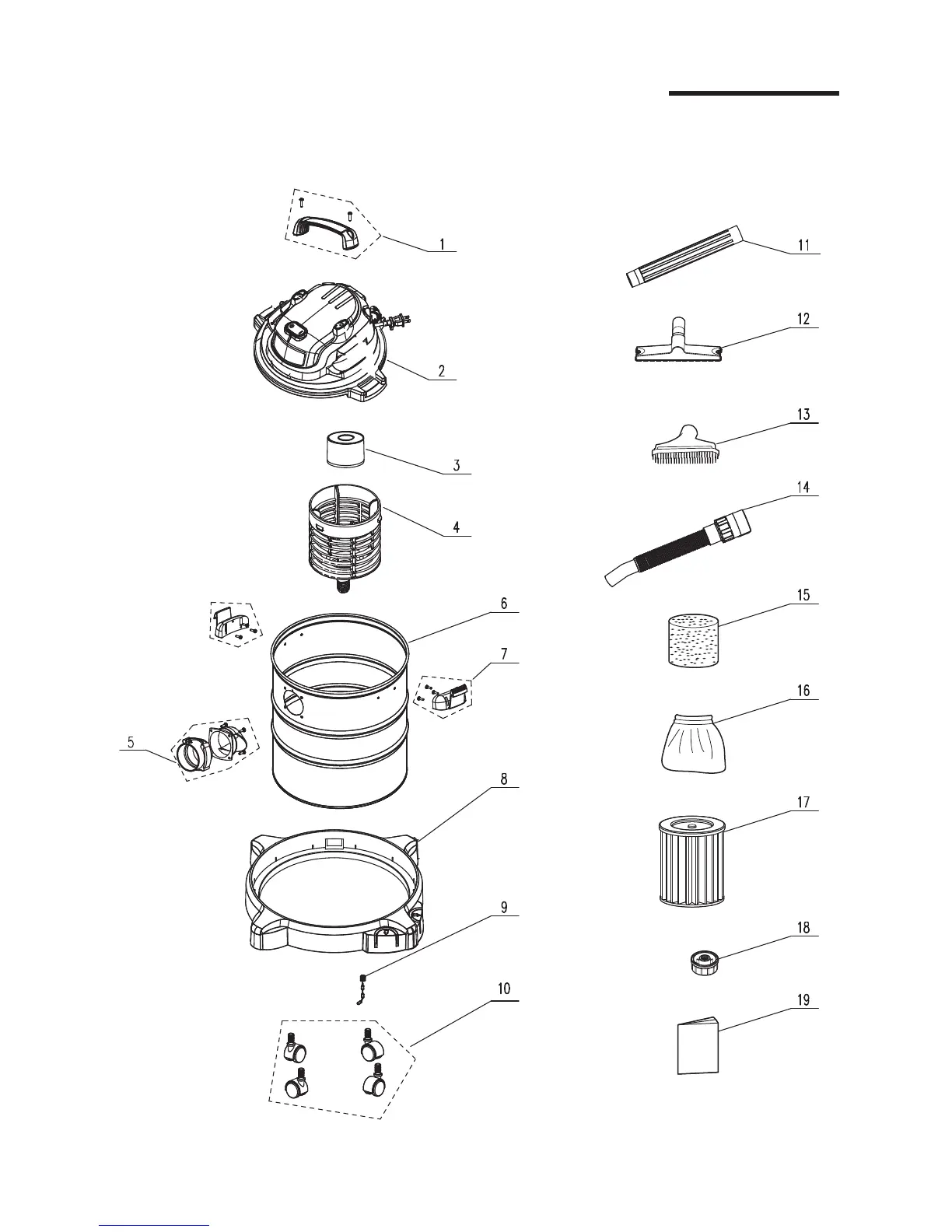 1
2
3
4
6
7
5
8
9
10
11
12
13
14
15
16
17
18
19