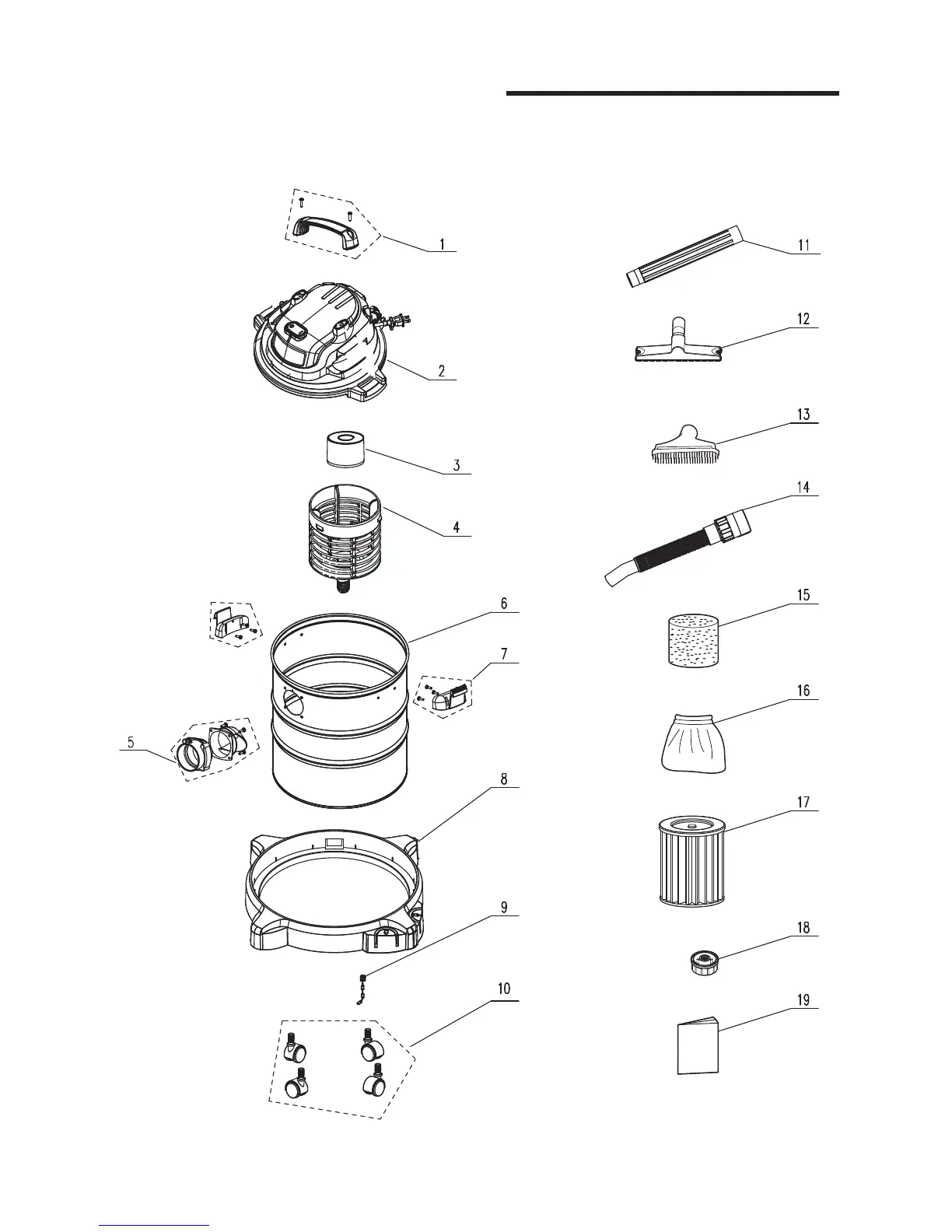 1
2
3
4
6
7
5
8
9
10
11
12
13
14
15
16
17
18
19