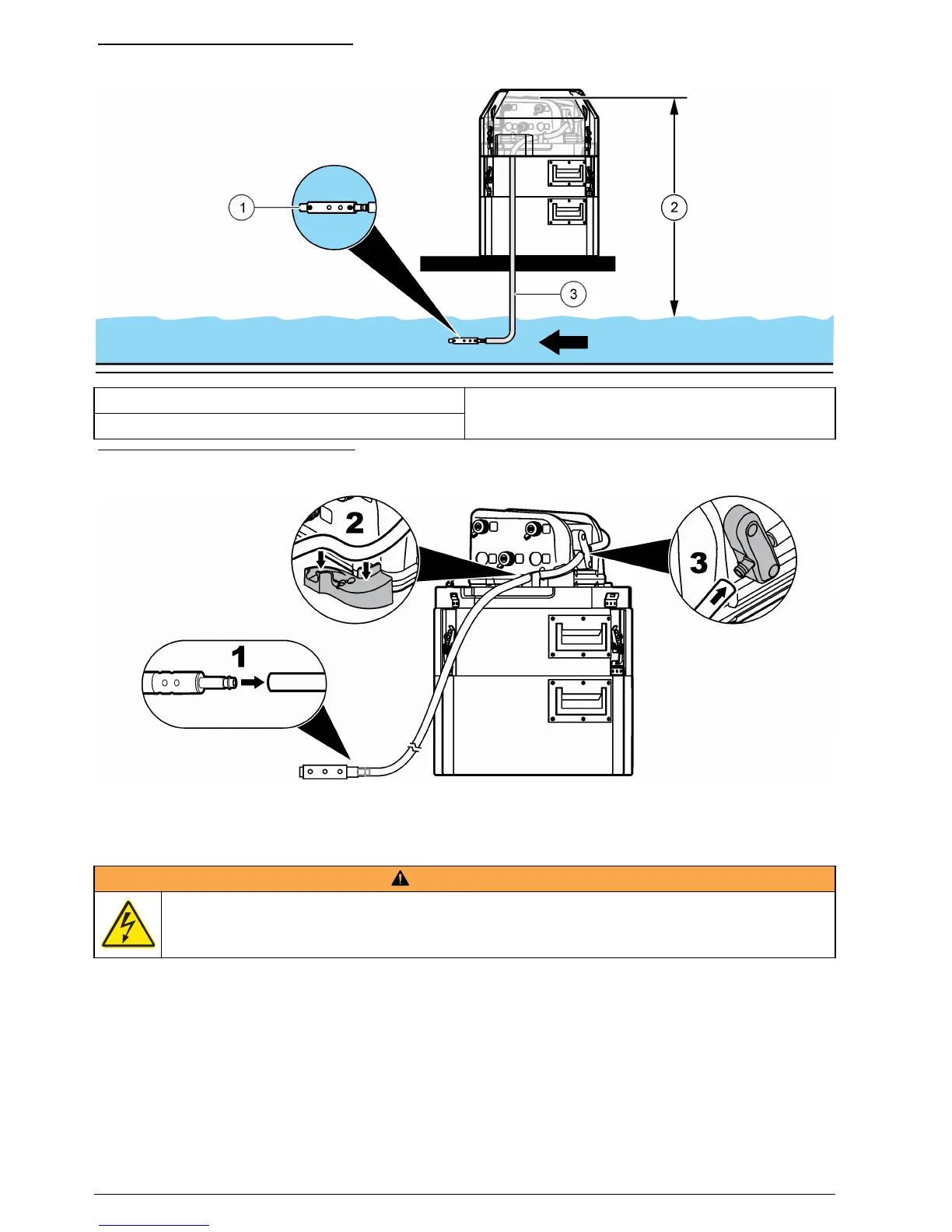 1

2

3

2

3

1