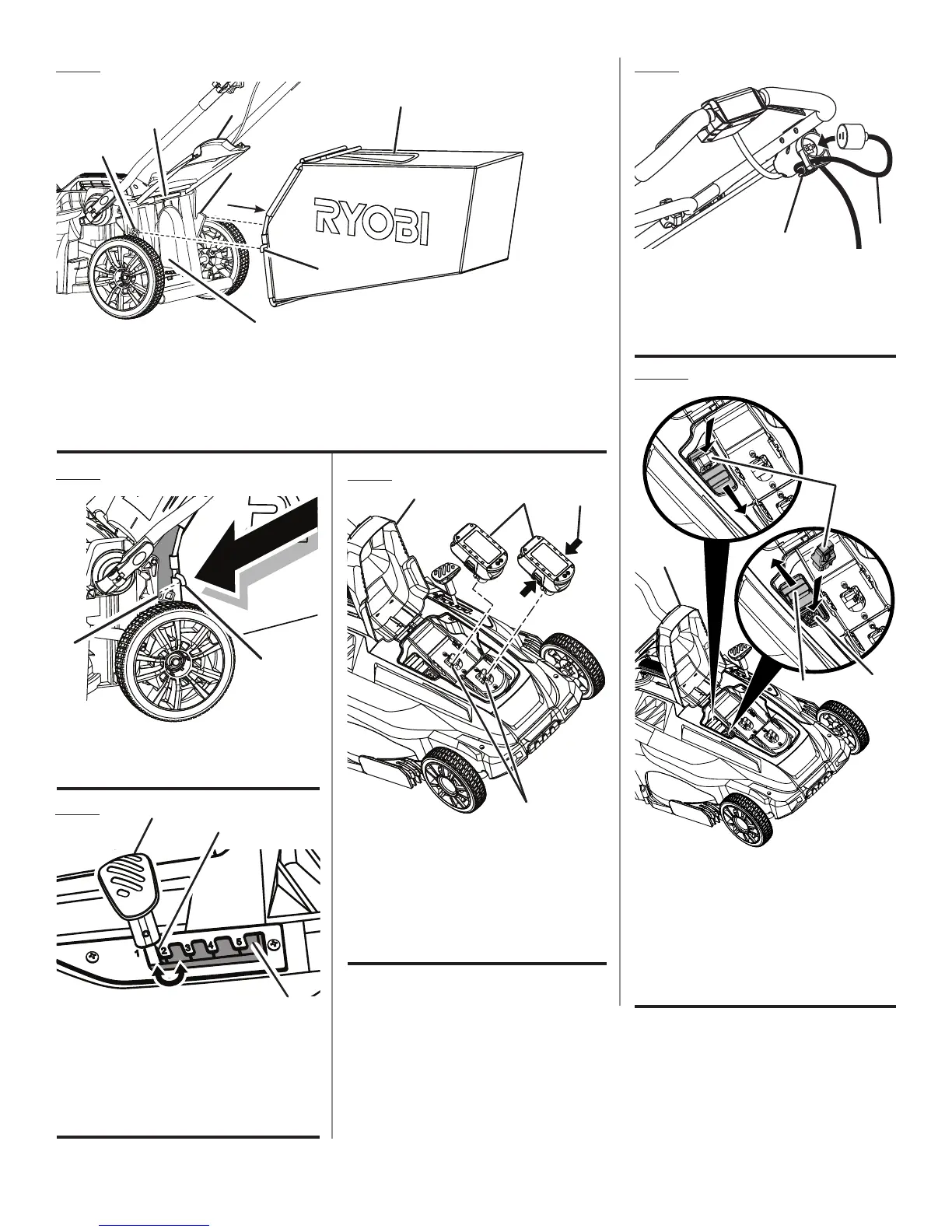 RYOBI

1 2 3 4 5