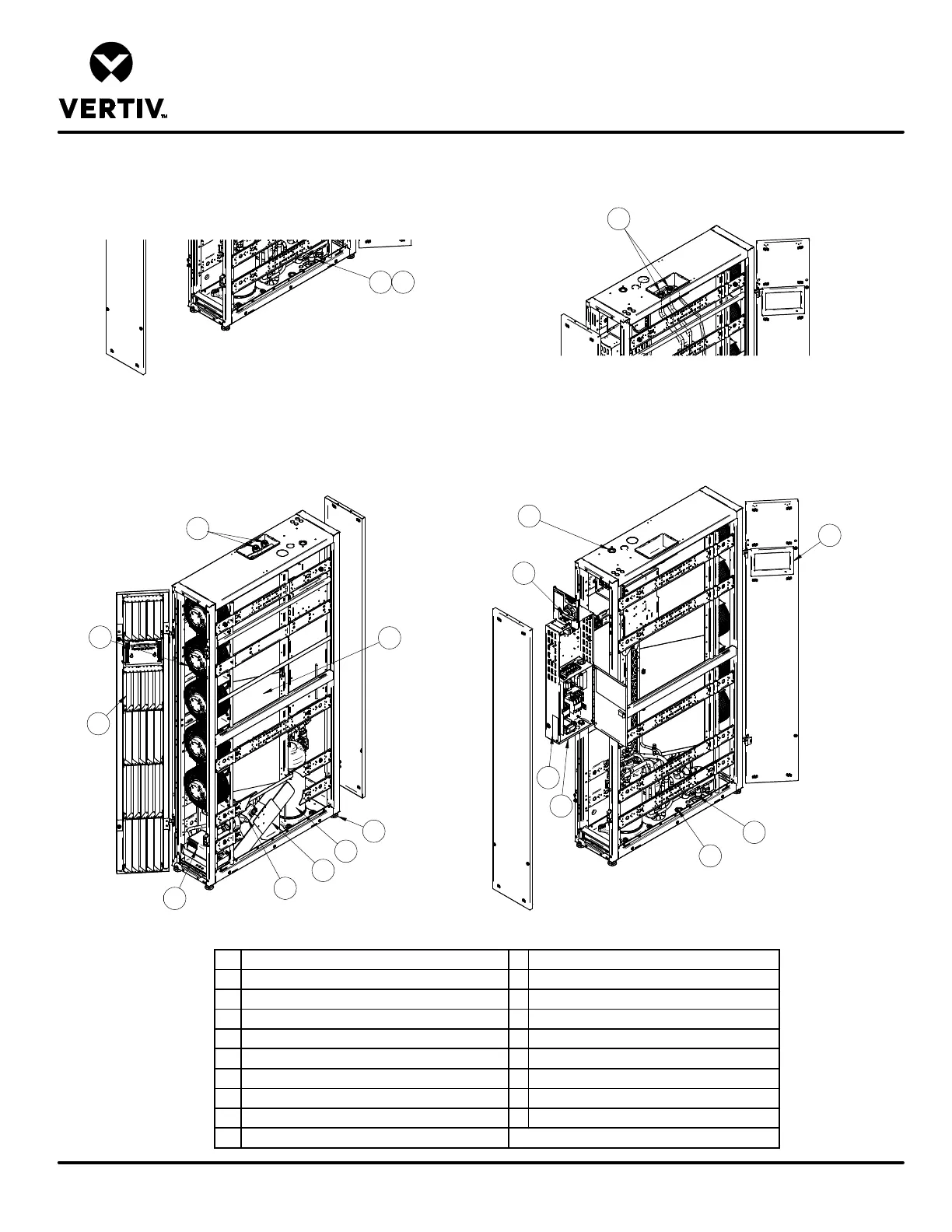 VERTIV™