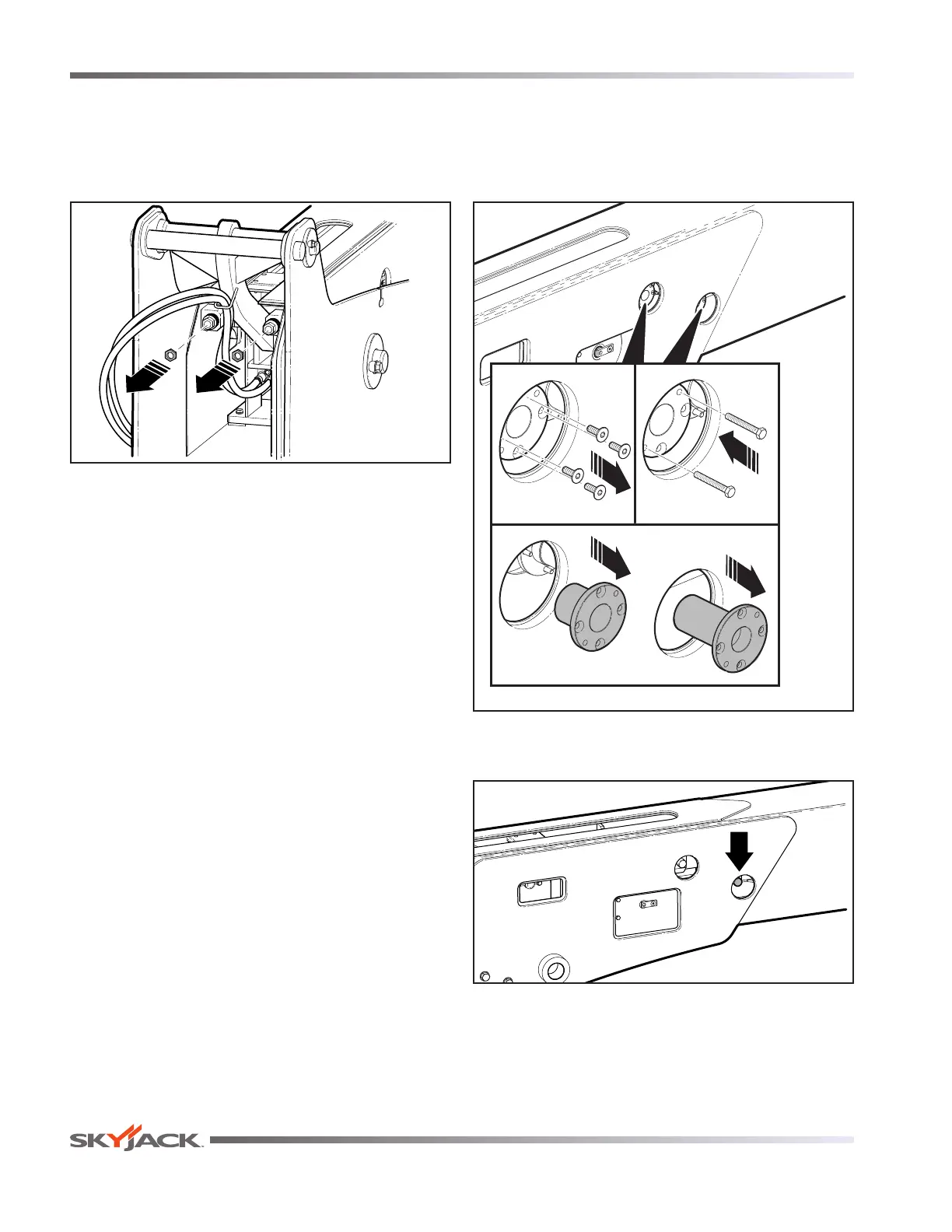 SKYJACK.