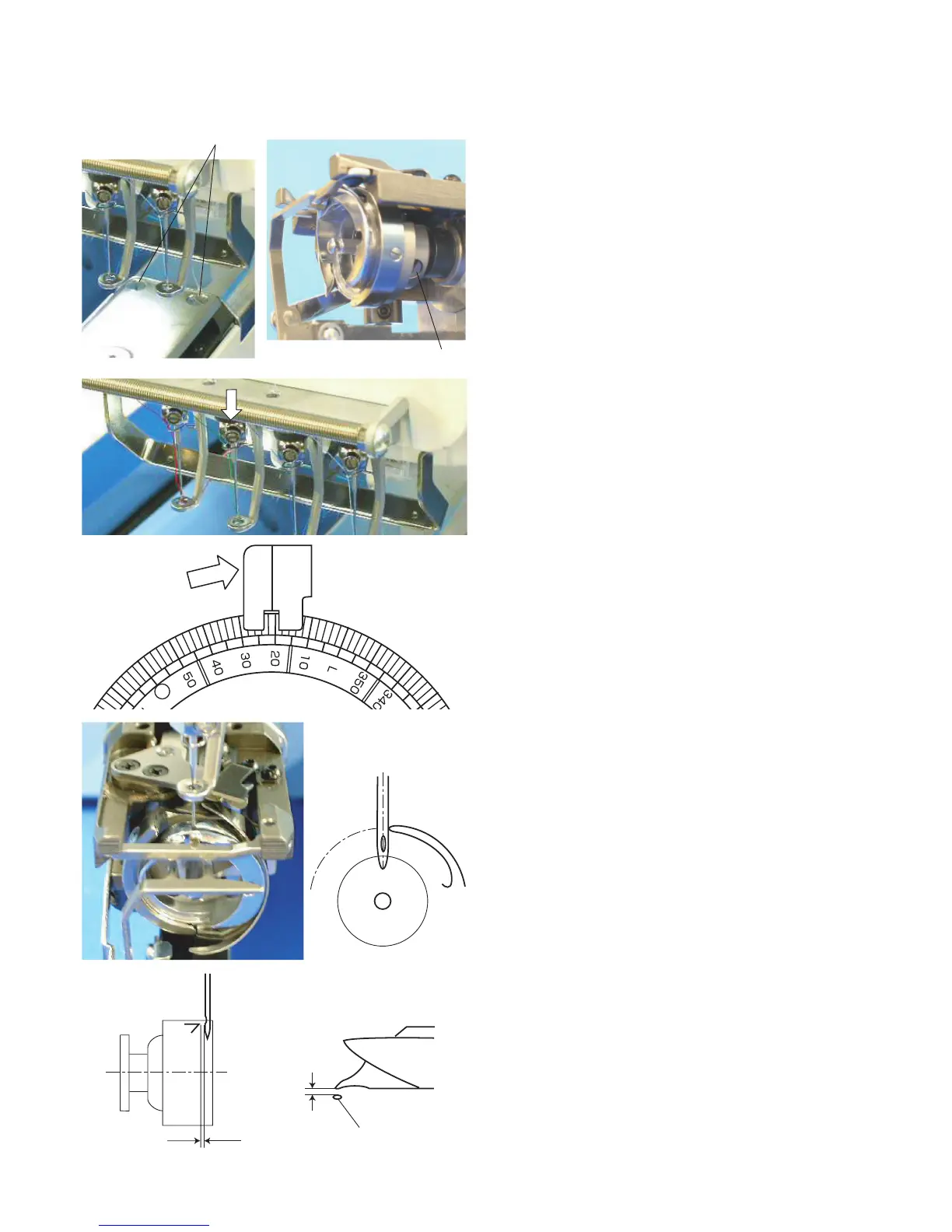 50
40
30
20
10
L
350
340