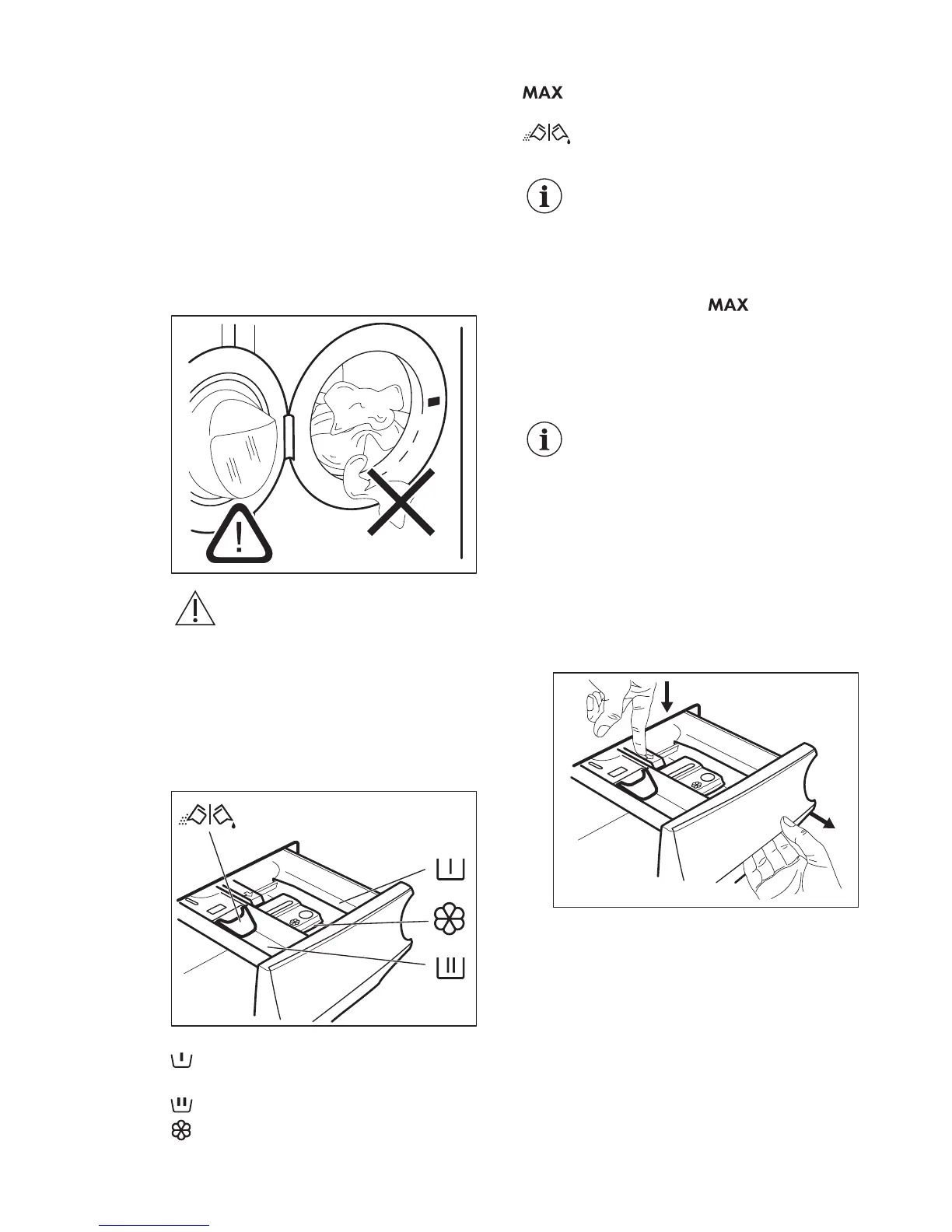 MAX

MAX