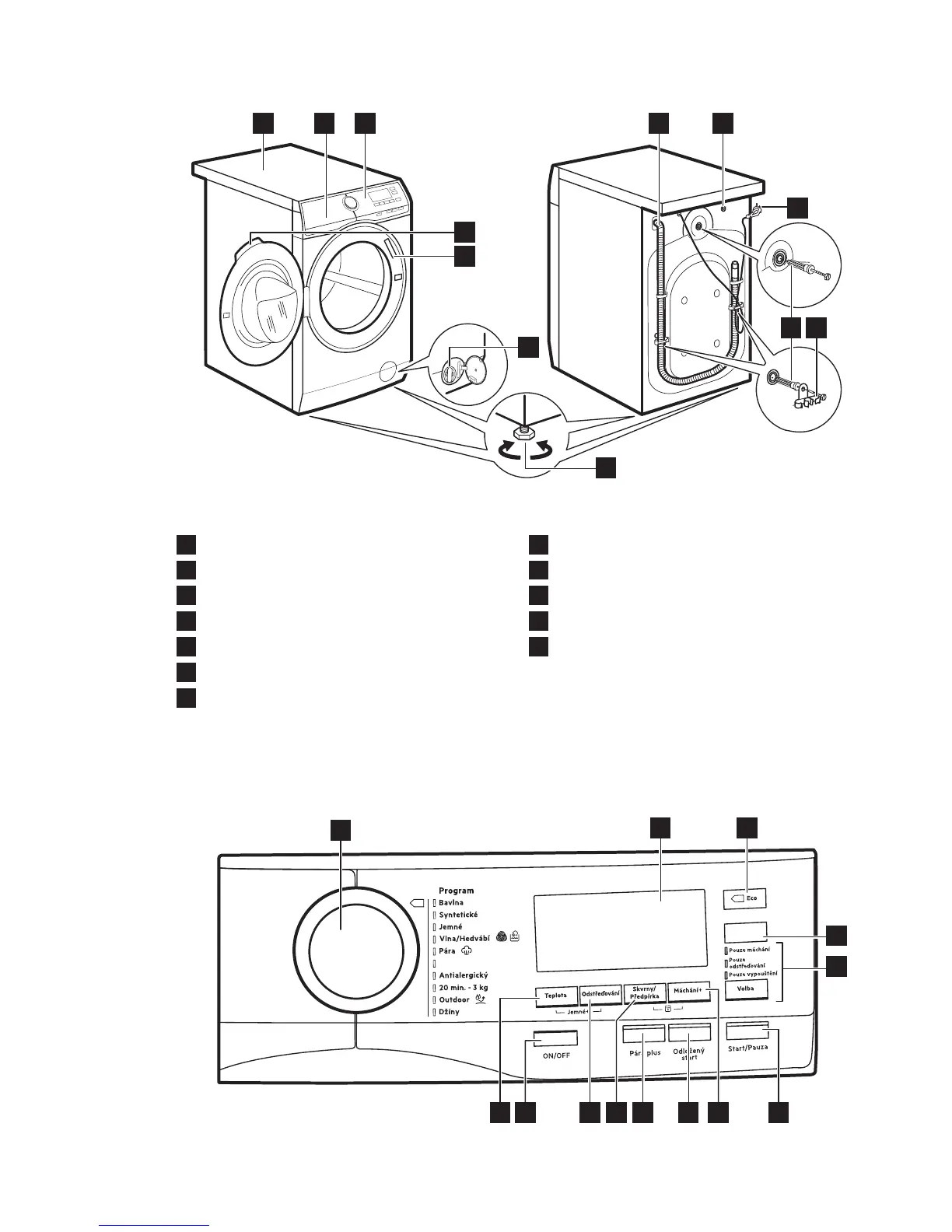 Program
Bavlna
Syntetické
Jemné
Vlna/Hedvábí
Pára
Antialergický
20 min. - 3 kg
Outdoor
Džíny

Eco
Pouze máchání
Pouze odstřeďování
Pouze vypouštění
Volba

Teplota
Odstřeďování
Skvrny/ Předpírka
Máchání+
Jemné+

ON/OFF
Pára plus
Odložený start
Start/Pauza