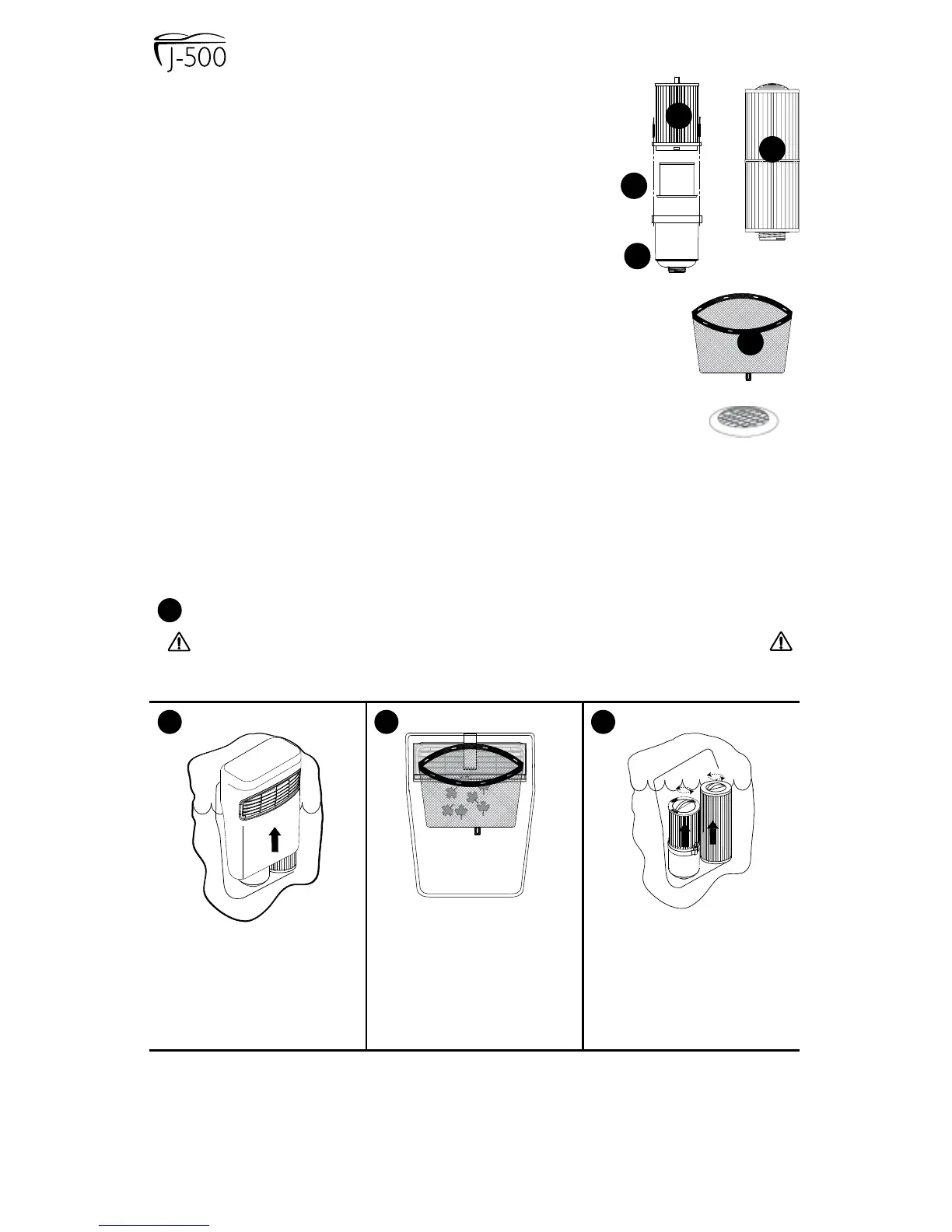 J-500