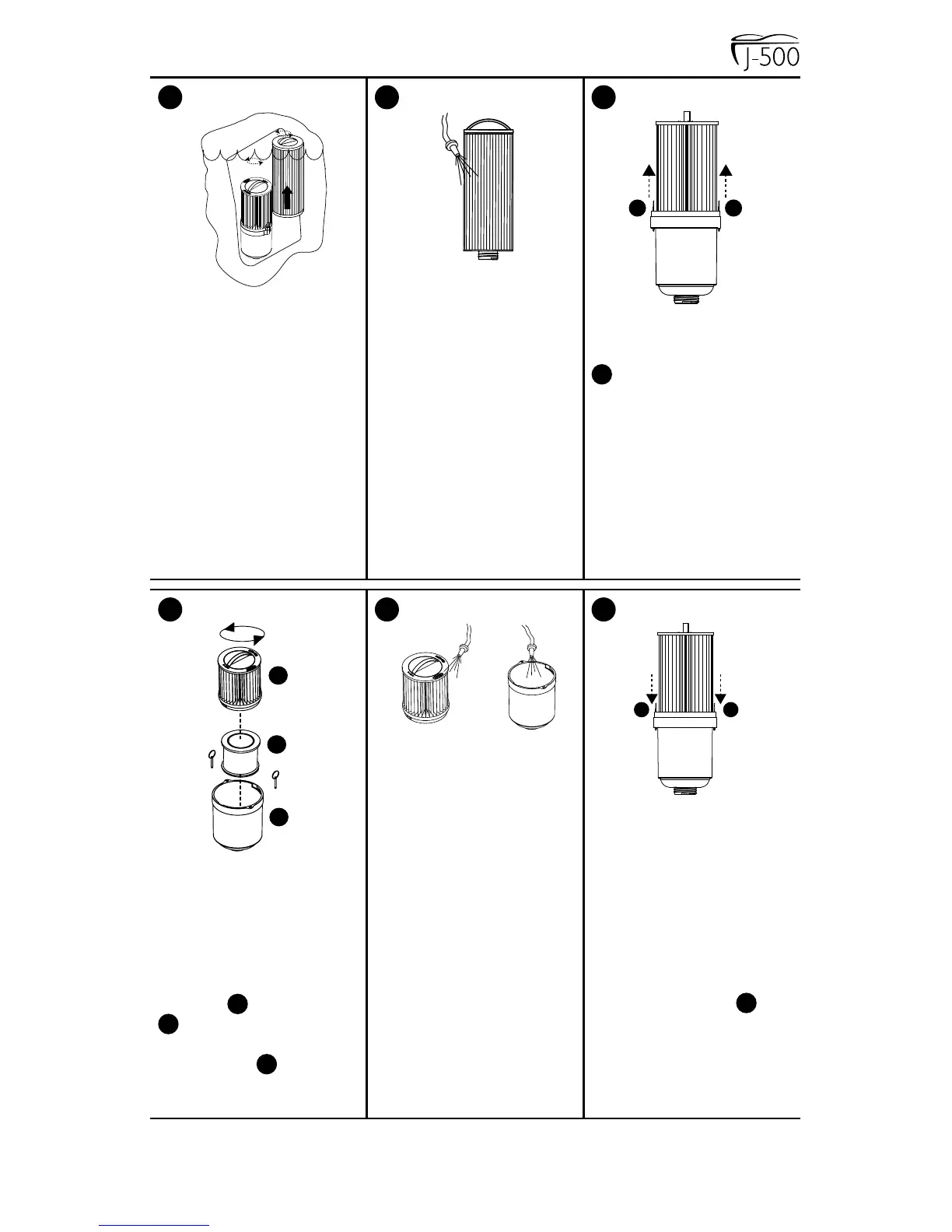 J-500