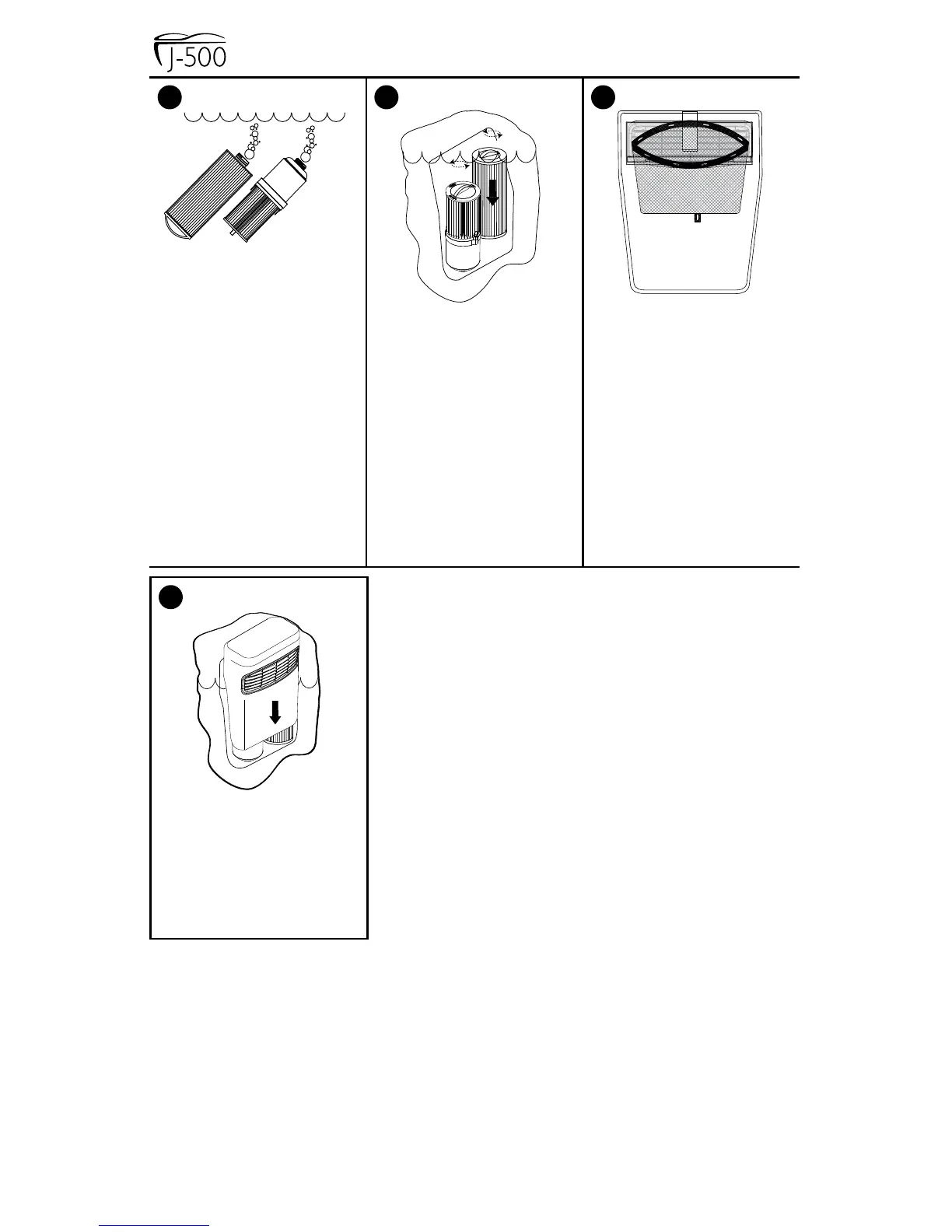 J-500