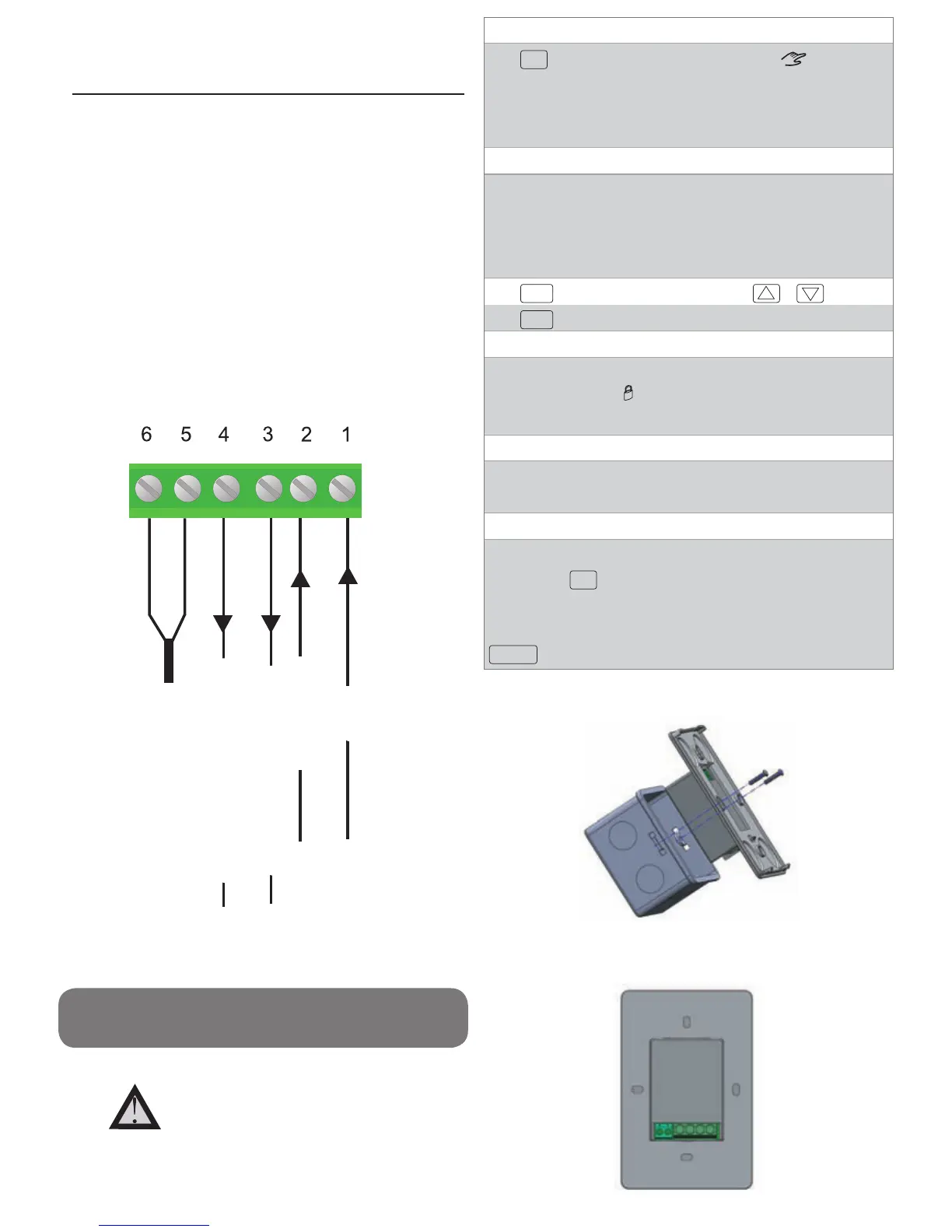 6 5 4 3 2 1