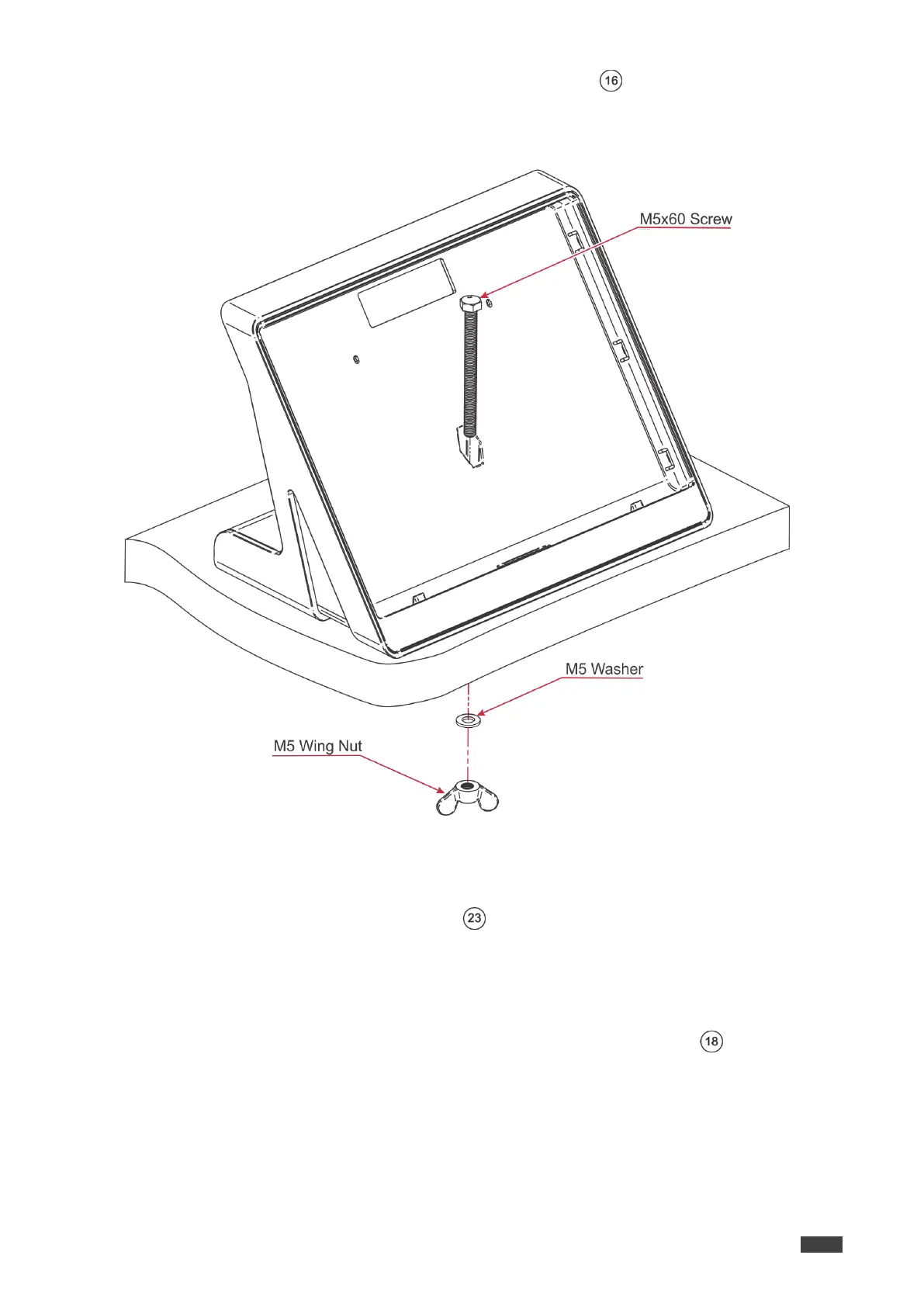 16

M5x60 Screw

M5 Washer

M5 Wing Nut

23

18