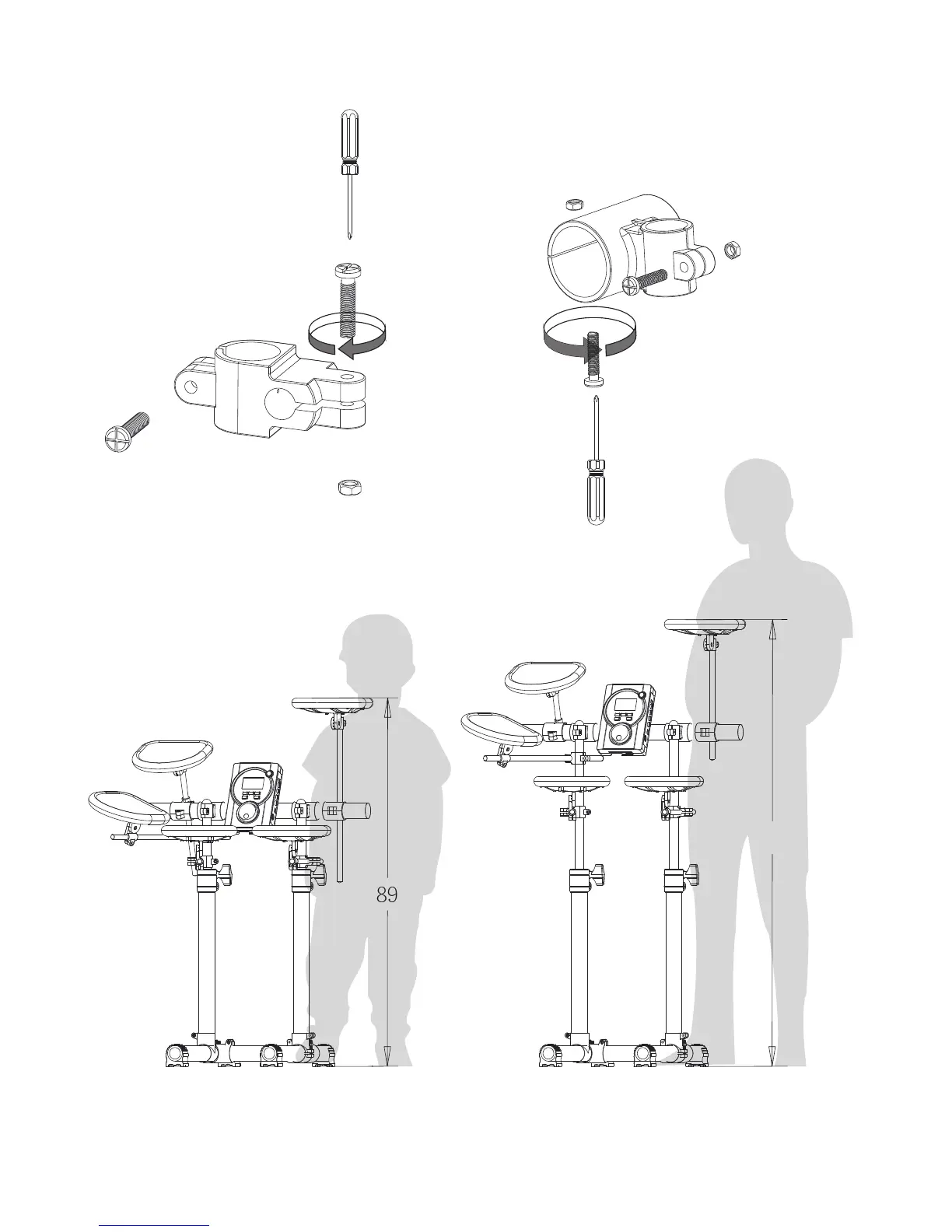 89