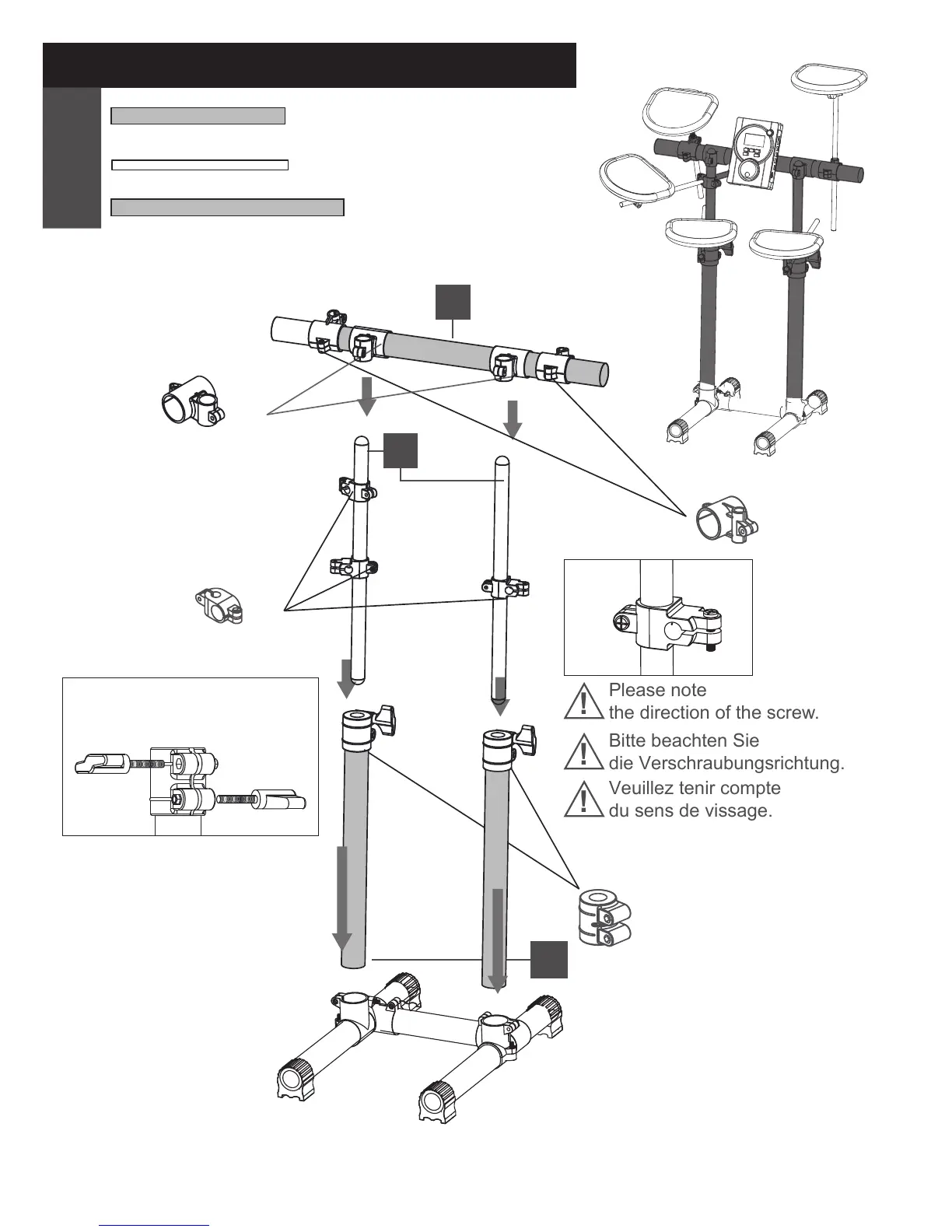 Please note
the direction of the screw.

Bitte beachten Sie
die Verschraubungsrichtung.

Veuillez tenir compte
du sens de vissage.