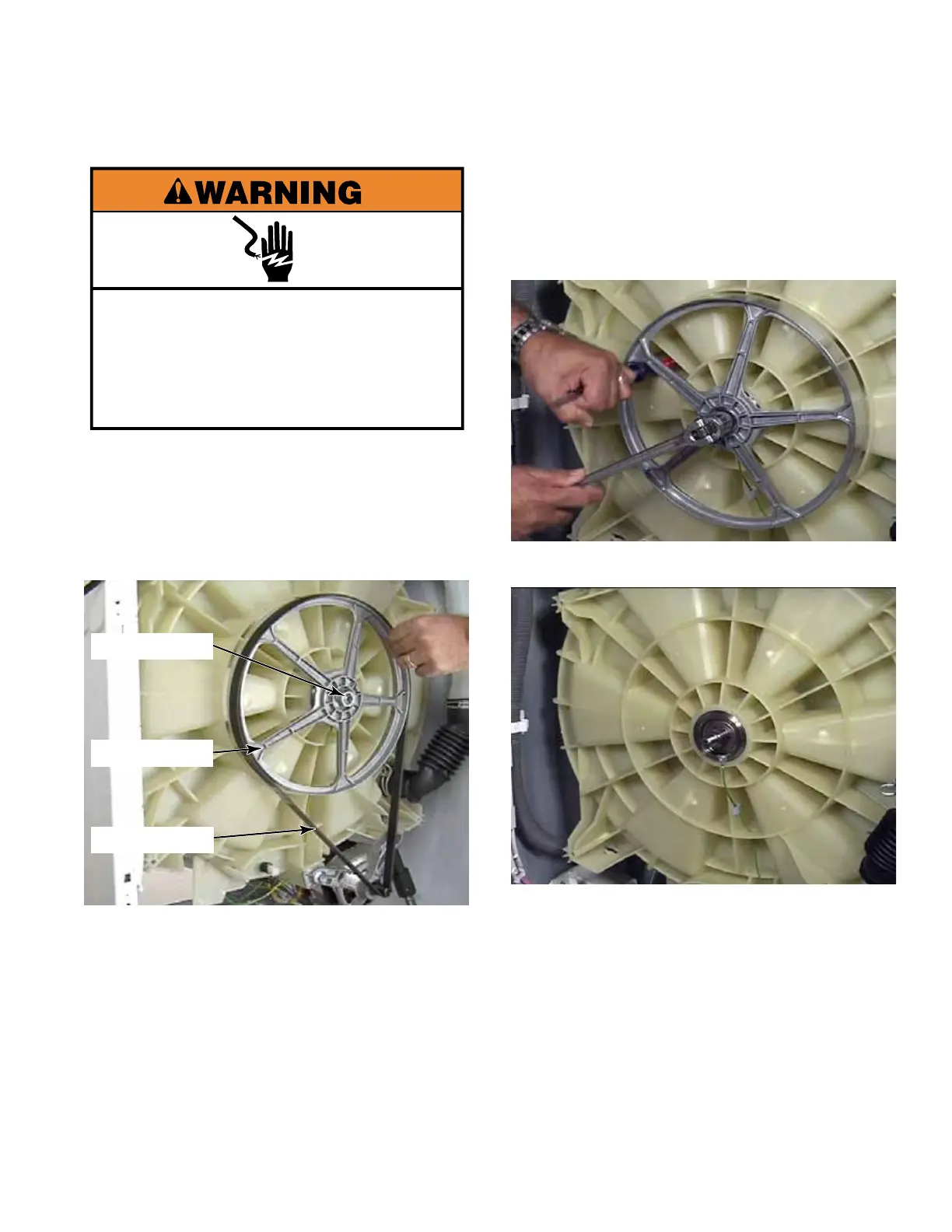 WARNING