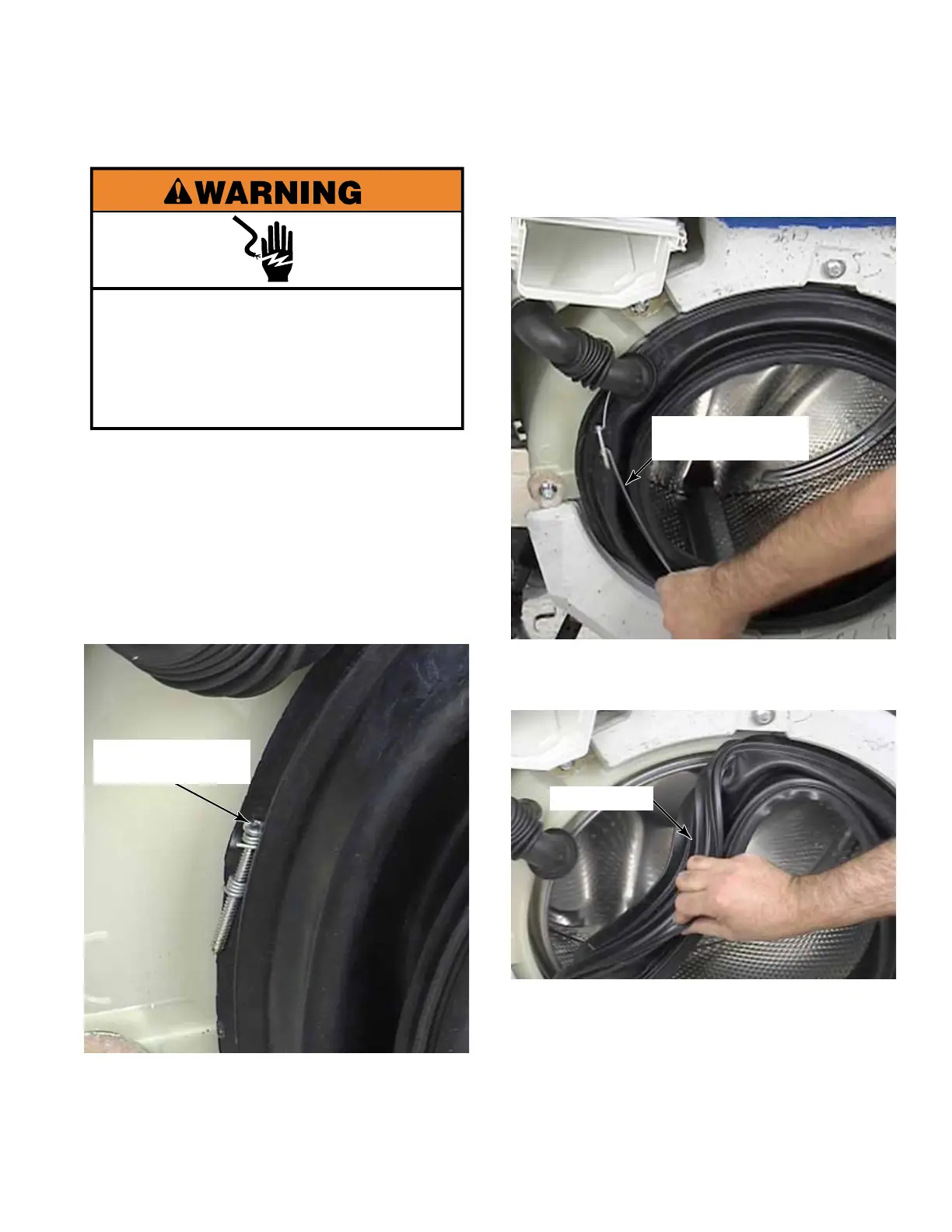 WARNING