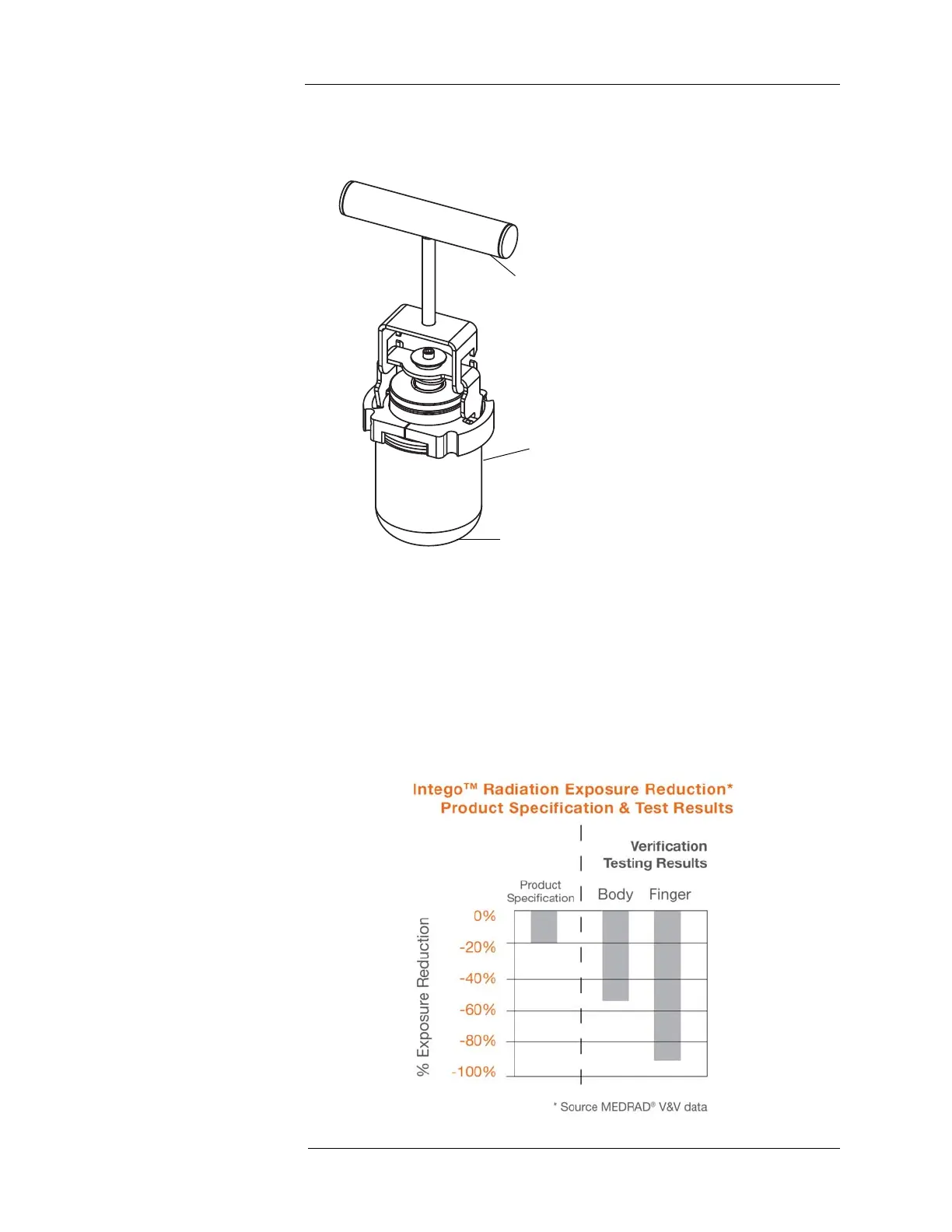 Intego™ Radiation Exposure Reduction*
Product Specification & Test Results

Verification
Testing Results

Product
Specification

Body

Finger

% Exposure Reduction

0%
-20%
-40%
-60%
-80%
-100%

* Source MEDRAD® V&V data