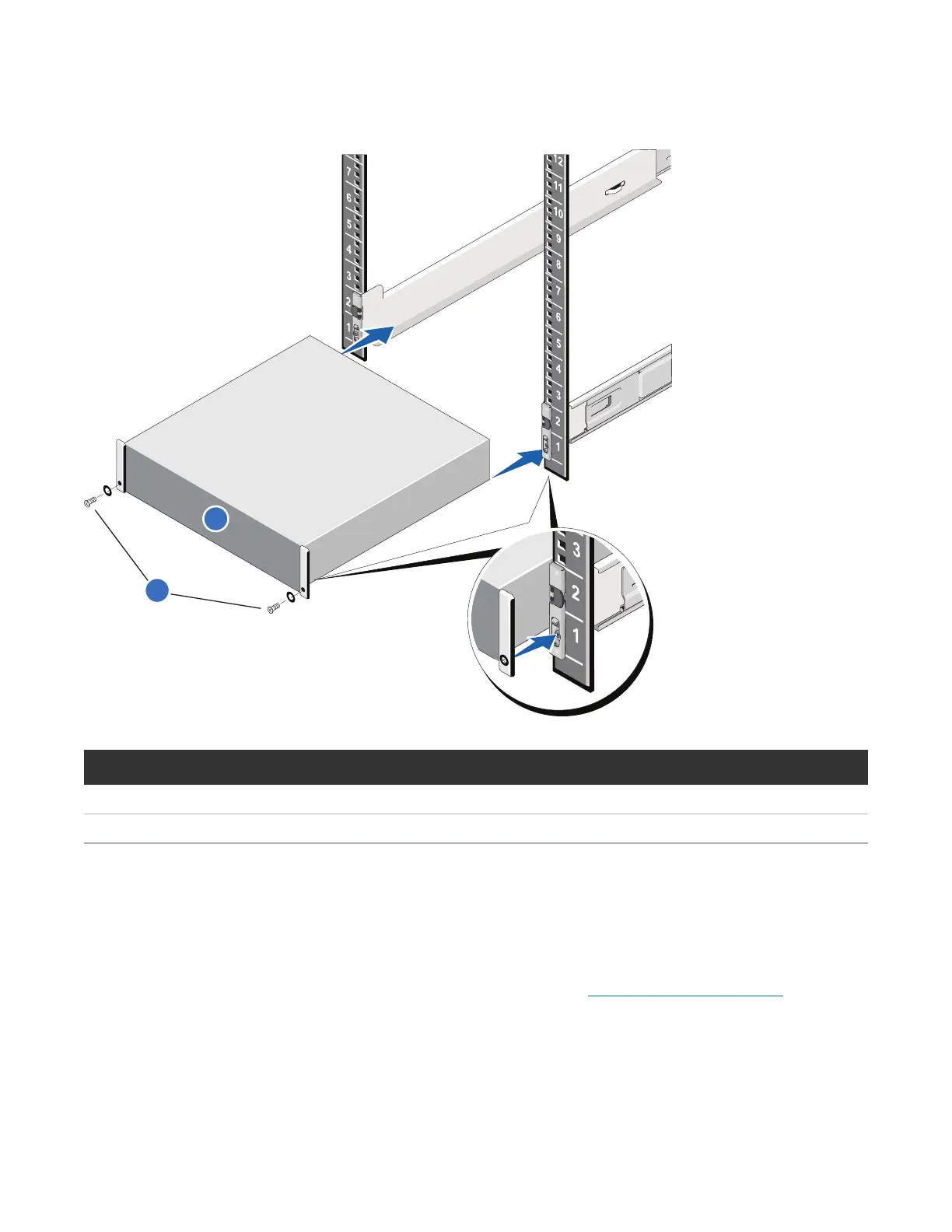 7
6
5
4
3
2
1

12
11
10
9
8
7
6
5
4
3
2
1

3
2
1