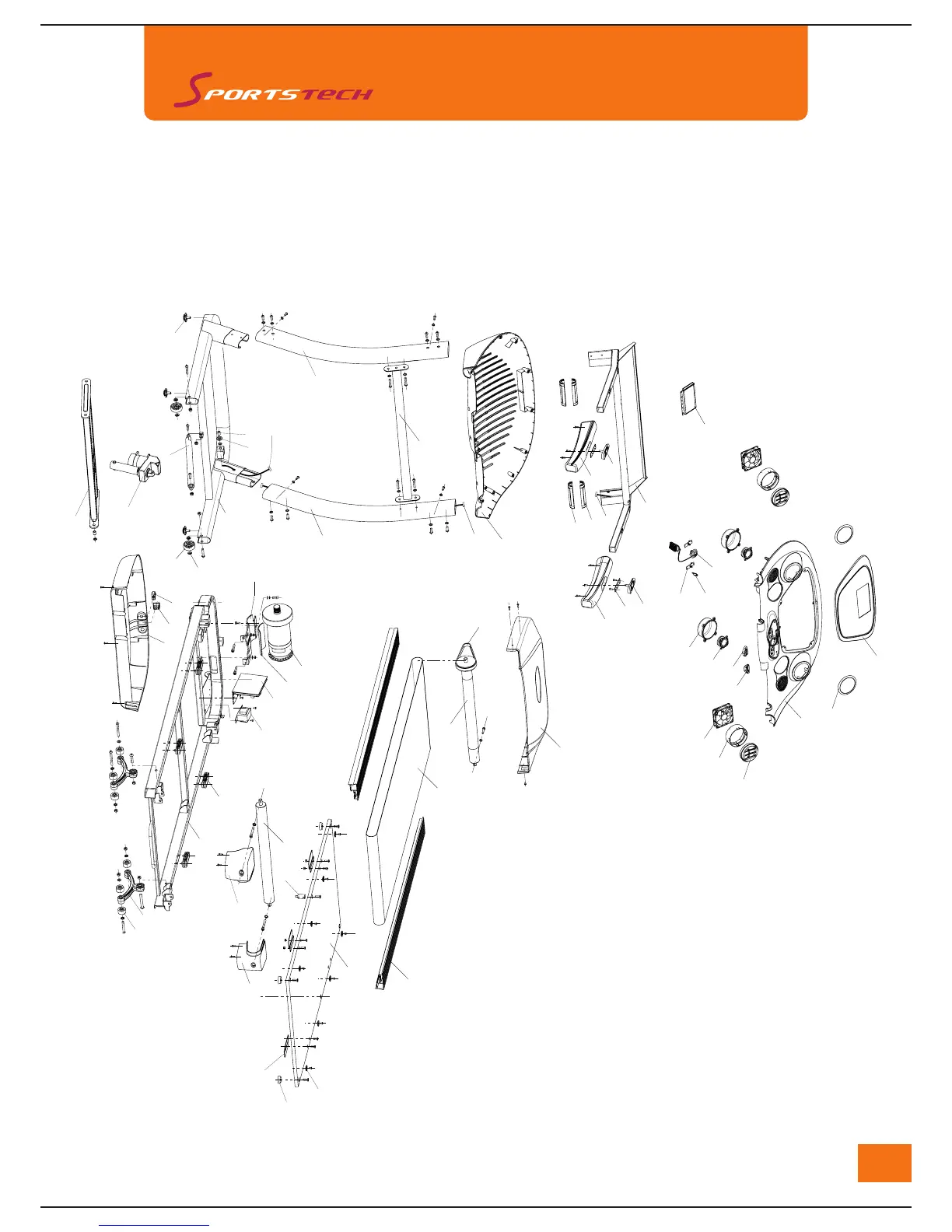 SPORTSTECH