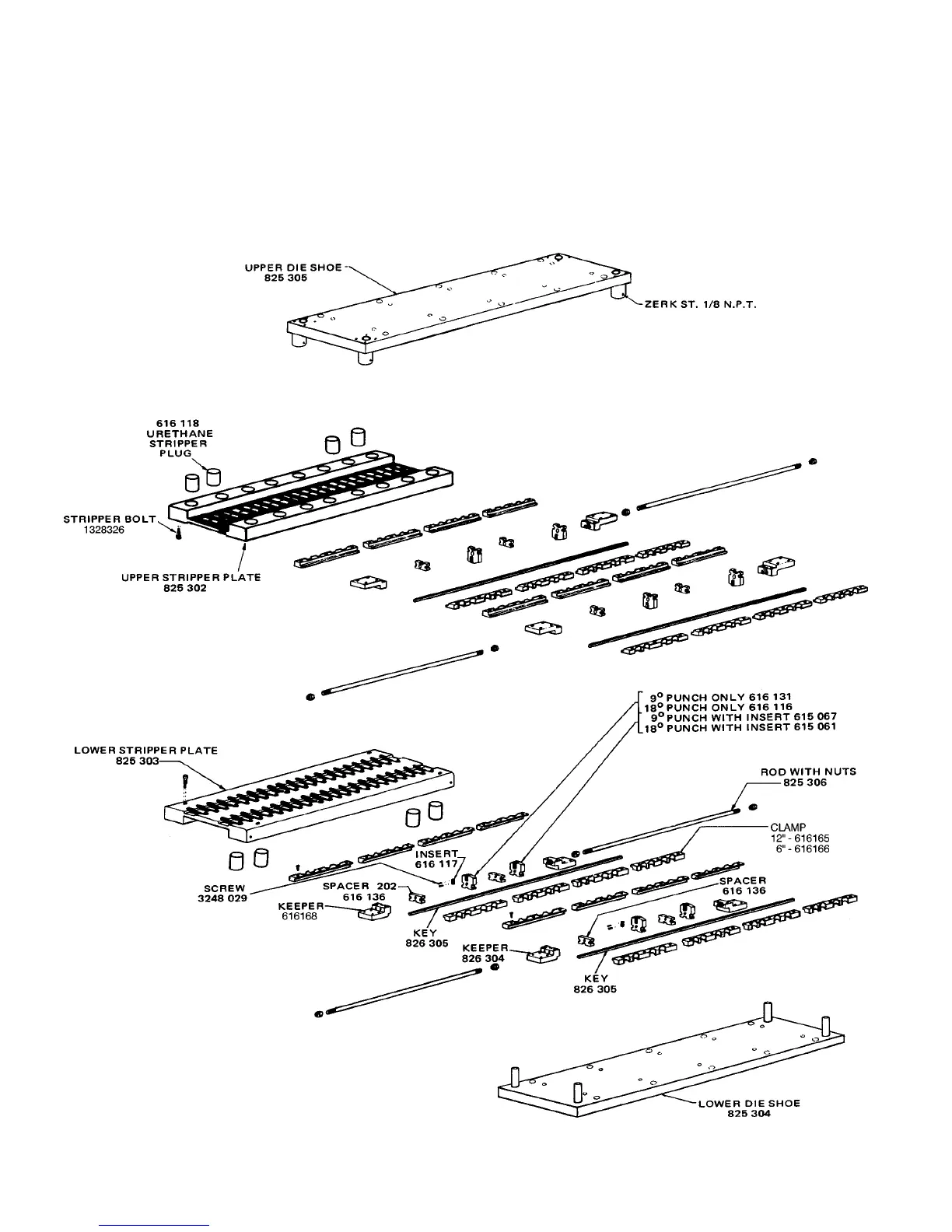 UPPER DIE SHOE
825 305

ZERK ST. 1/8 N.P.T.

616 118
URETHANE
STRIPPER
PLUG

STRIPPER BOLT
1328326

UPPER STRIPPER PLATE
825 302

9° PUNCH ONLY 616 131
18° PUNCH ONLY 616 116
9° PUNCH WITH INSERT 615 067
18° PUNCH WITH INSERT 615 061

LOWER STRIPPER PLATE
825 303

ROD WITH NUTS
825 306

CLAMP
12" - 616165
6" - 616166

INSERT
616 117

SCREW
3248 029

SPACER 202
616 136

KEEPER
616168

KEY
826 305

SPACER
616 136

KEEPER
826 304

KEY
826 305

LOWER DIE SHOE
825 304