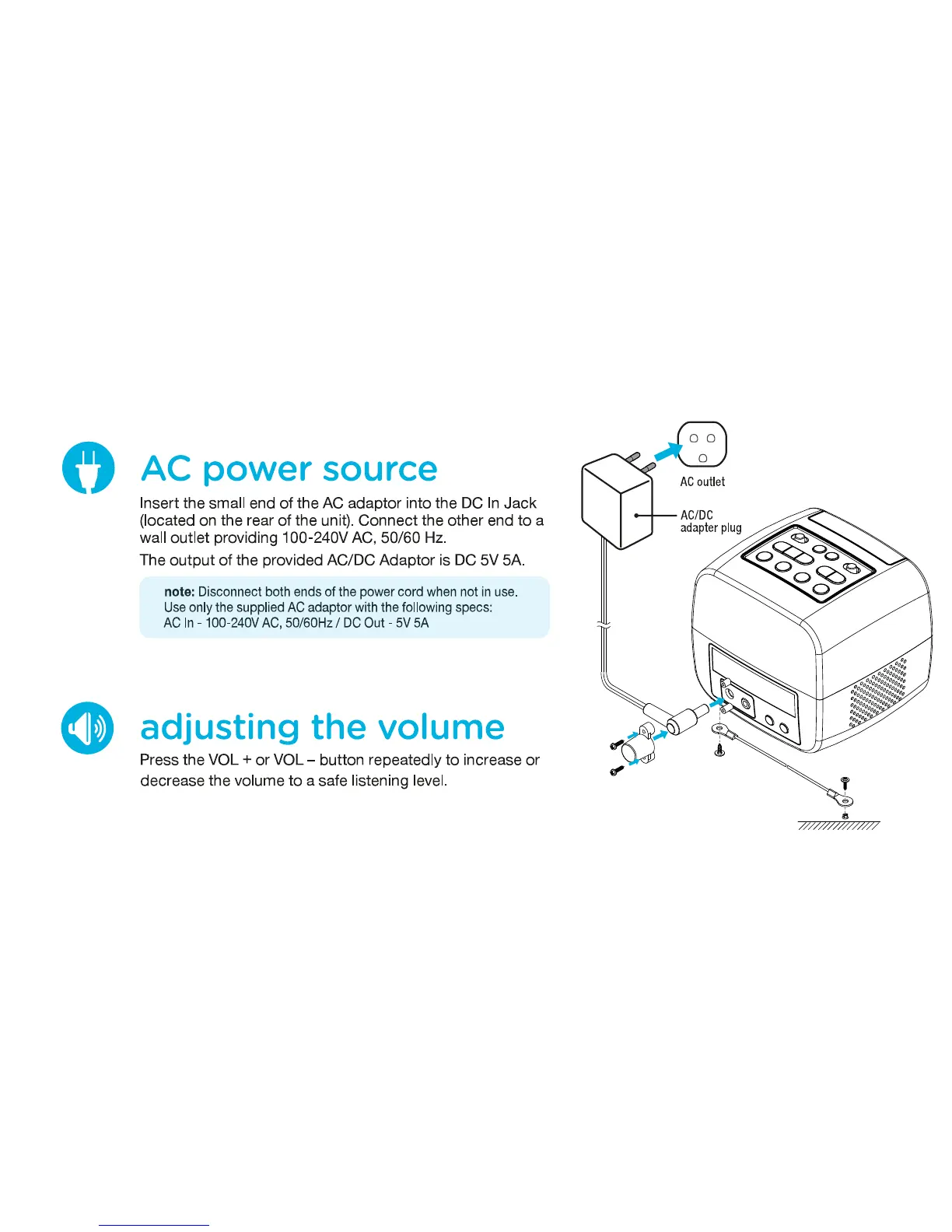 AC power source

Insert the small end of the AC adaptor into the DC In Jack (located on the rear of the unit). Connect the other end to a wall outlet providing 100-240V AC, 50/60 Hz.

The output of the provided AC/DC Adaptor is DC 5V 5A.

note: Disconnect both ends of the power cord when not in use. Use only the supplied AC adaptor with the following specs: AC In - 100-240V AC, 50/60Hz / DC Out - 5V 5A

adjusting the volume

Press the VOL + or VOL – button repeatedly to increase or decrease the volume to a safe listening level.

AC outlet

AC/DC adapter plug