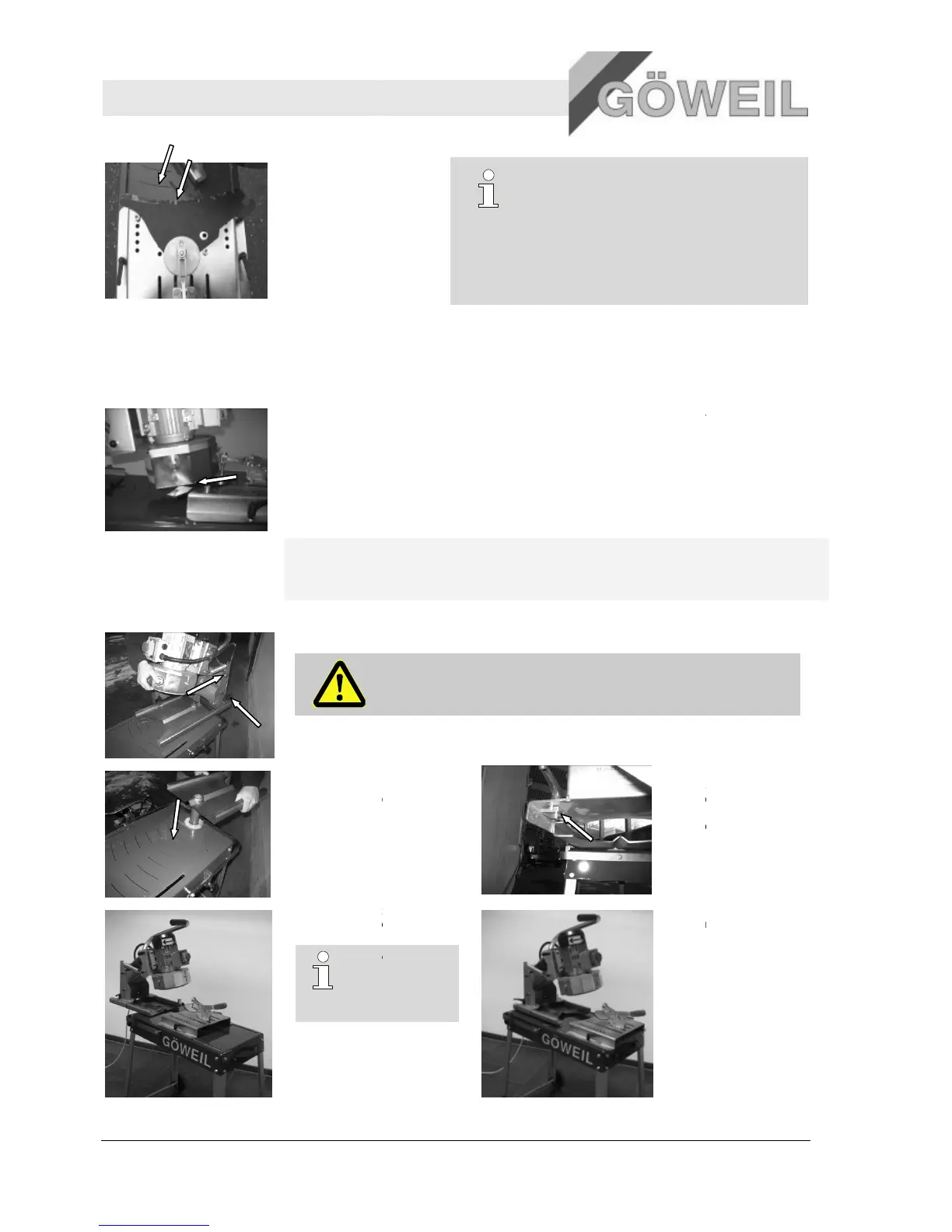 GÖWEIL

GÖWEIL

GÖWEIL