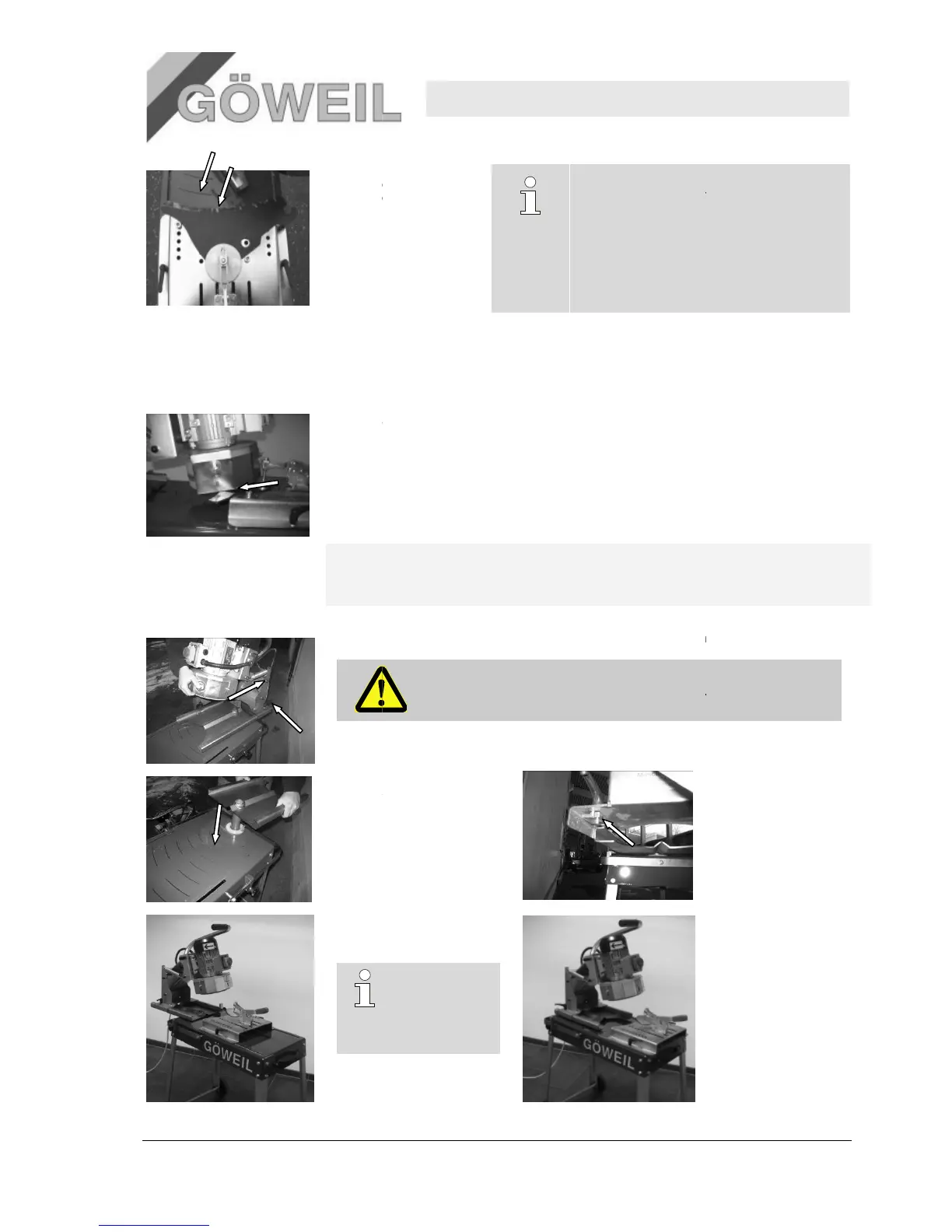 GÖWEIL

GÖWEIL

GÖWEIL