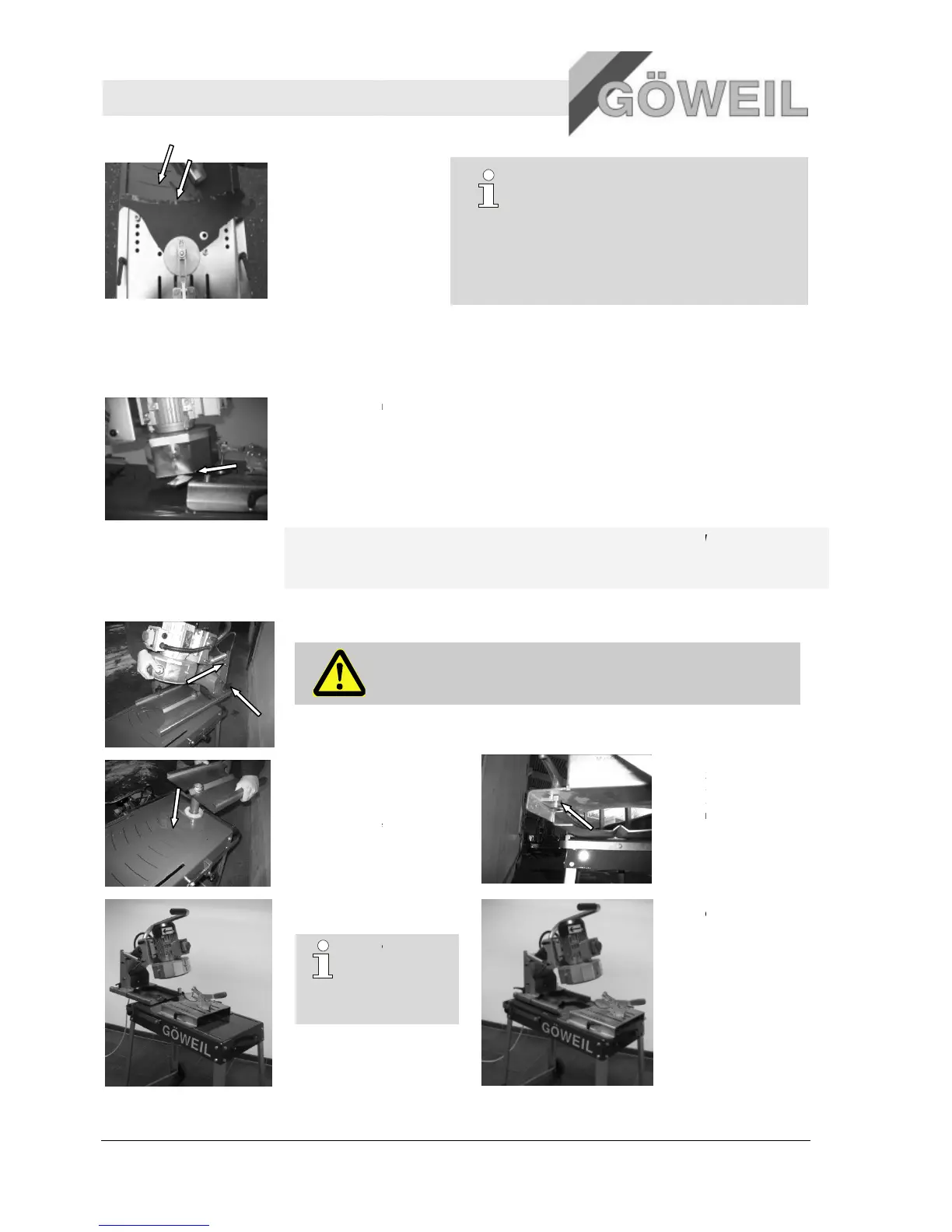 GÖWEIL

GÖWEIL

GÖWEIL