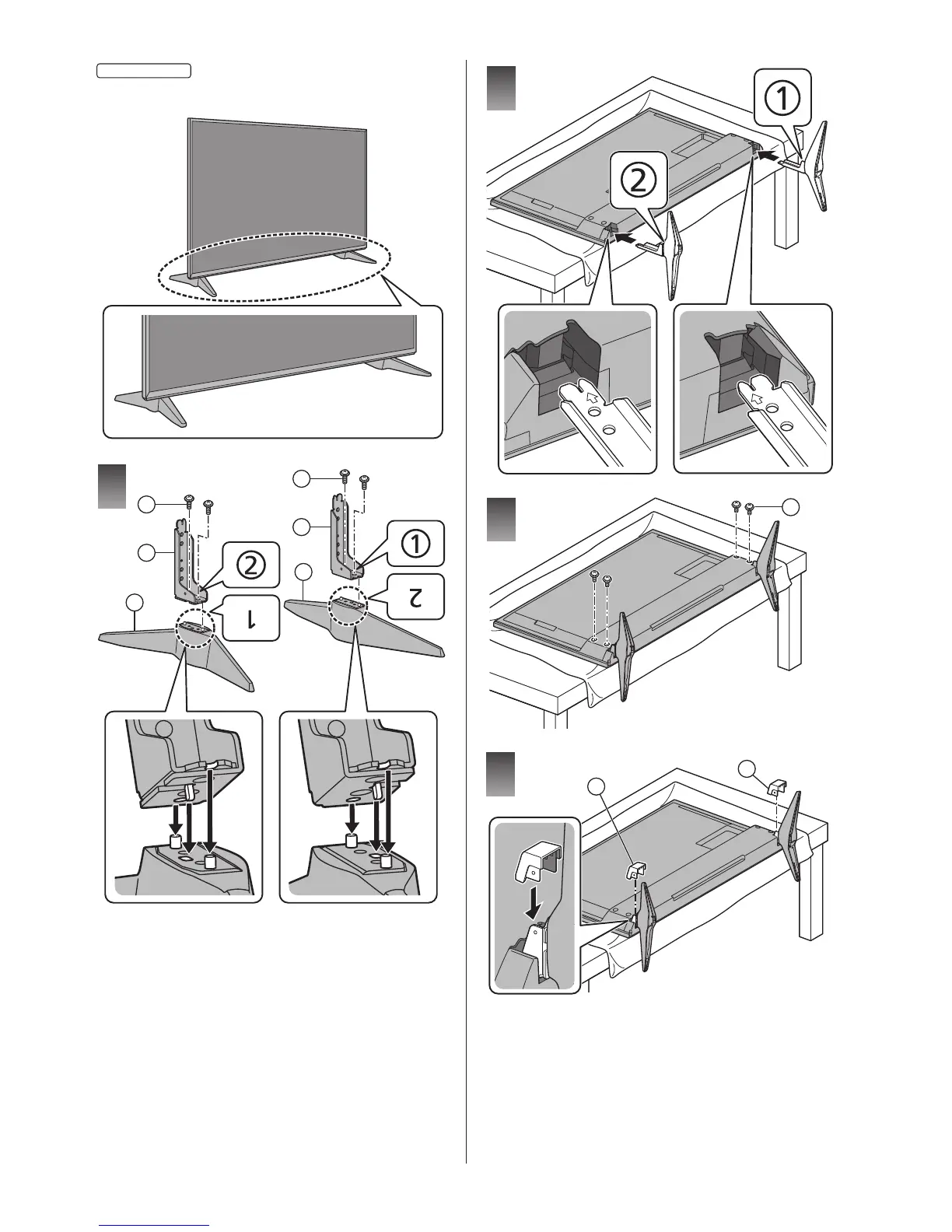 ②
1
①
2
①
②