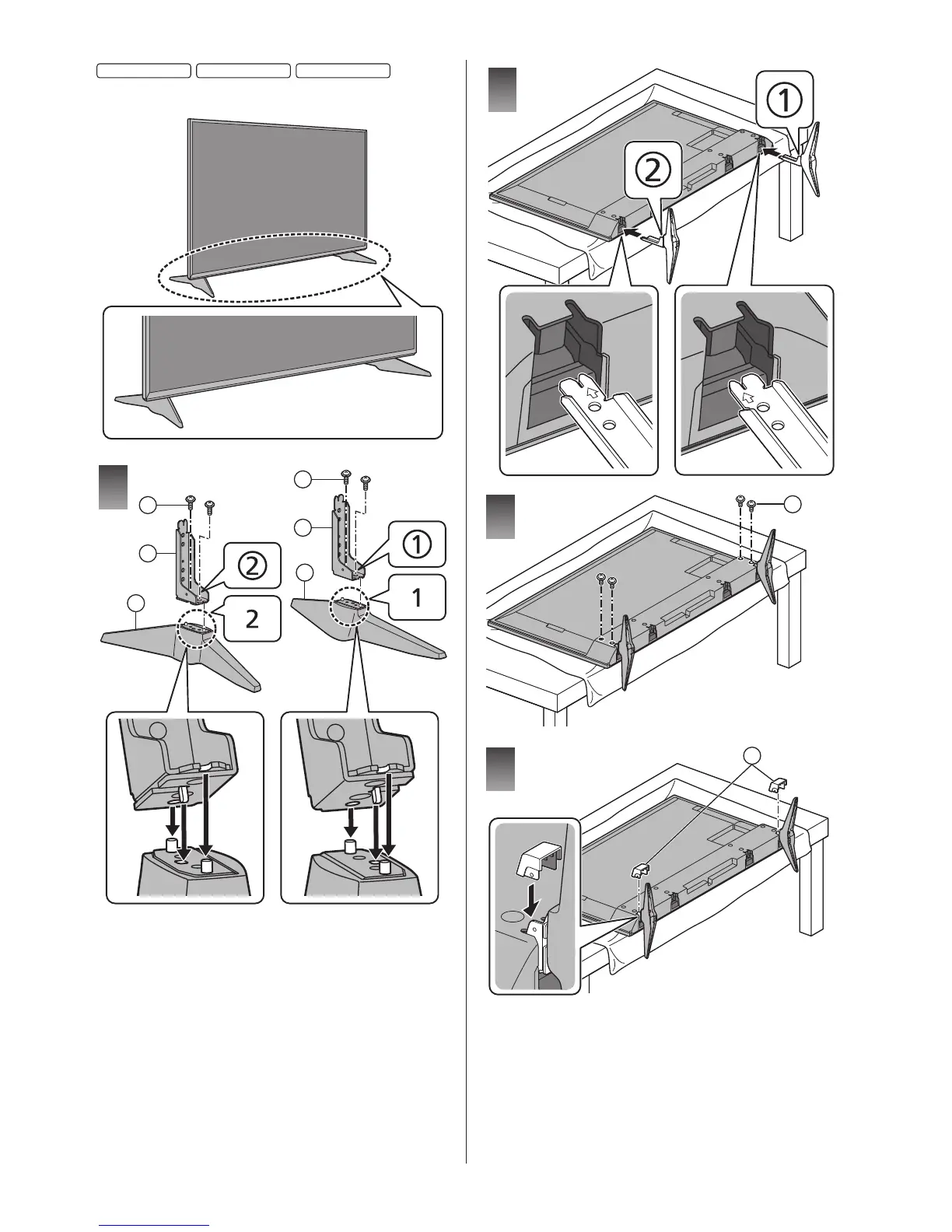 ②
2
①
1
①
②