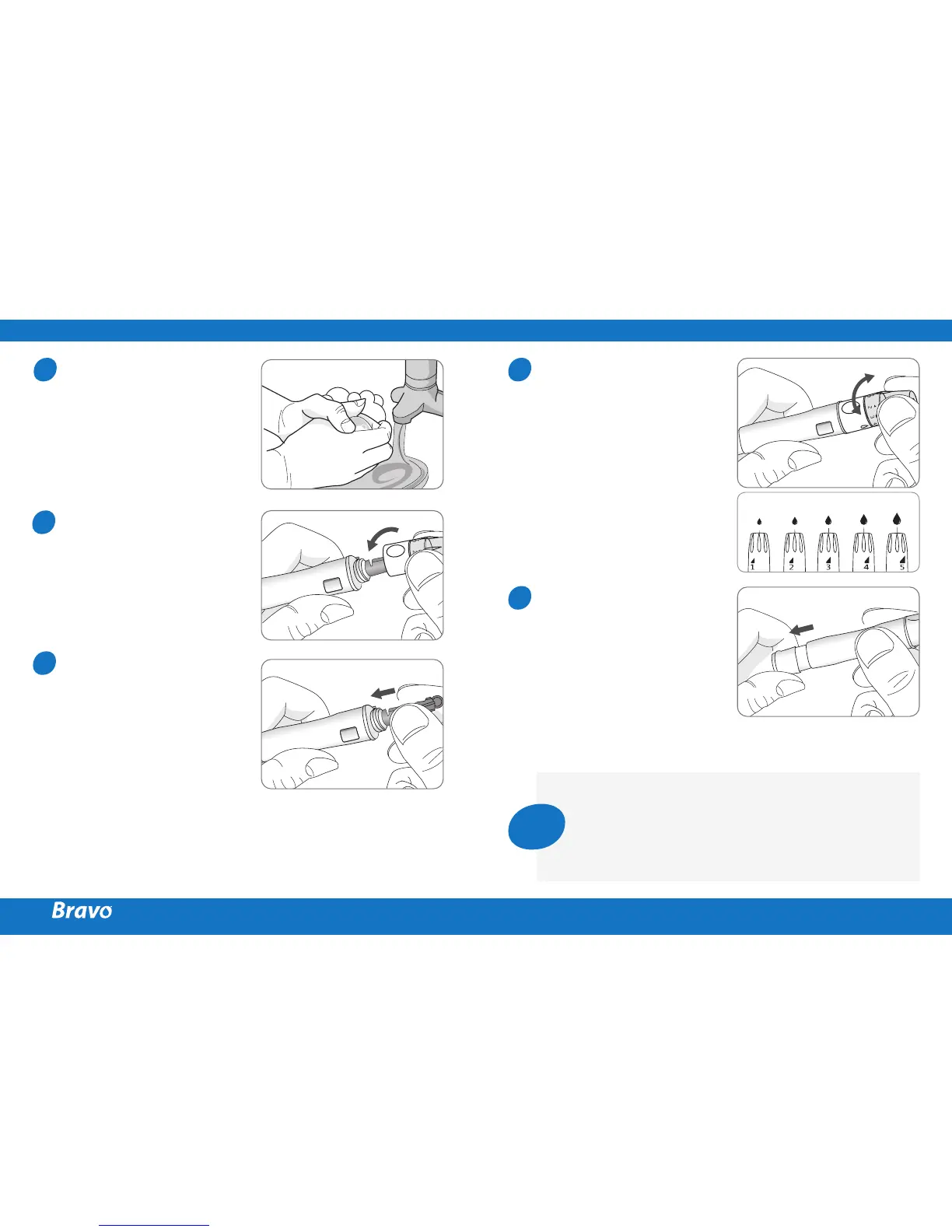 1 2 3 4 5

Bravo