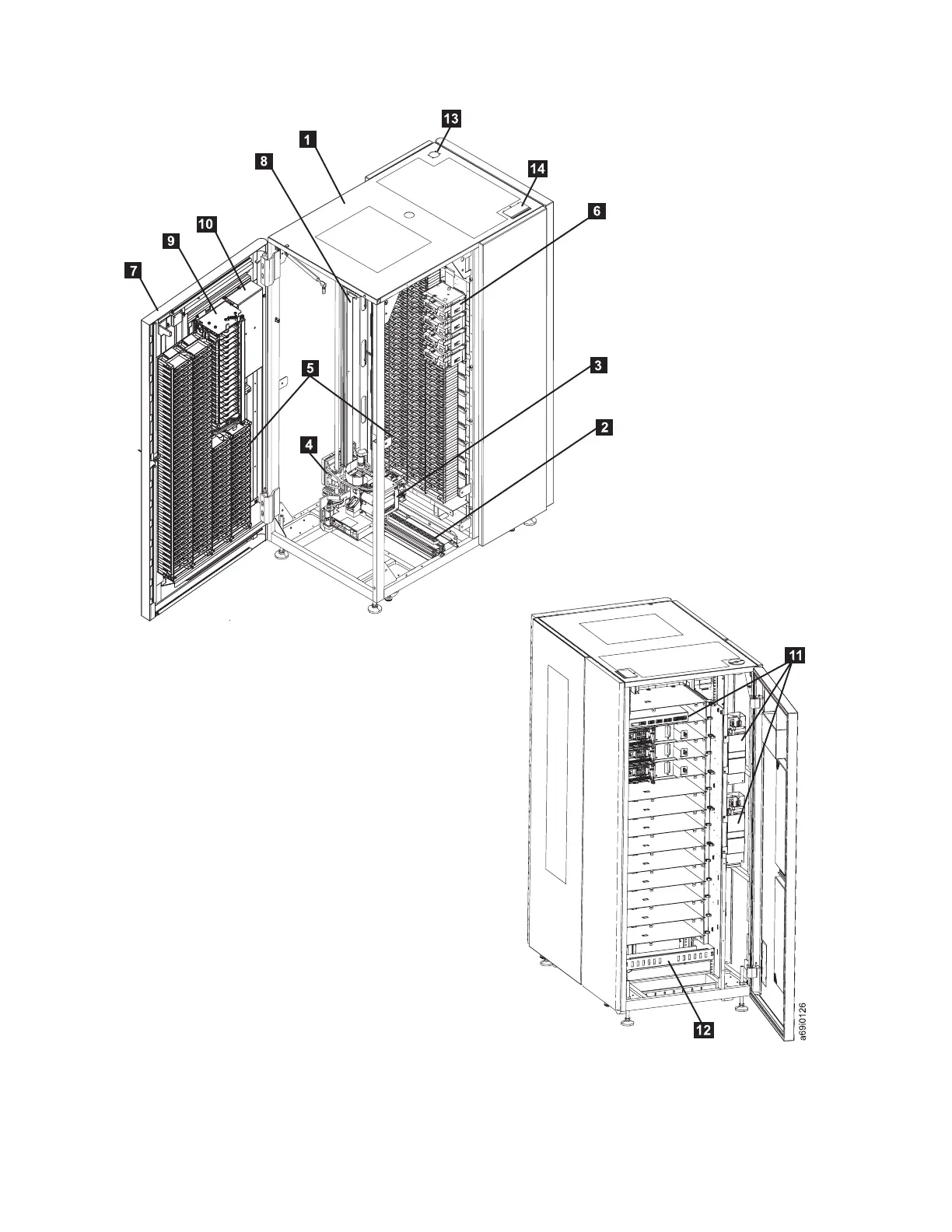 13
1
8
14
6
10
9
7
5
3
2
4
11
12
a69i0126