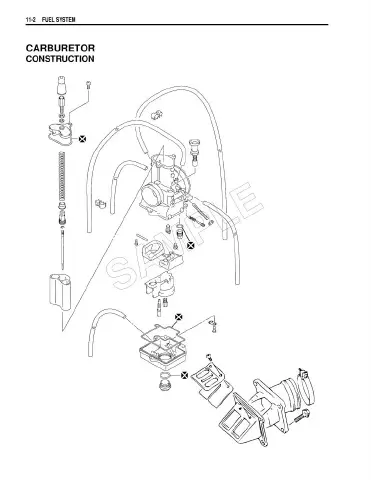 11-2 FUEL SYSTEM

CARBURETOR
CONSTRUCTION

SAMPLE